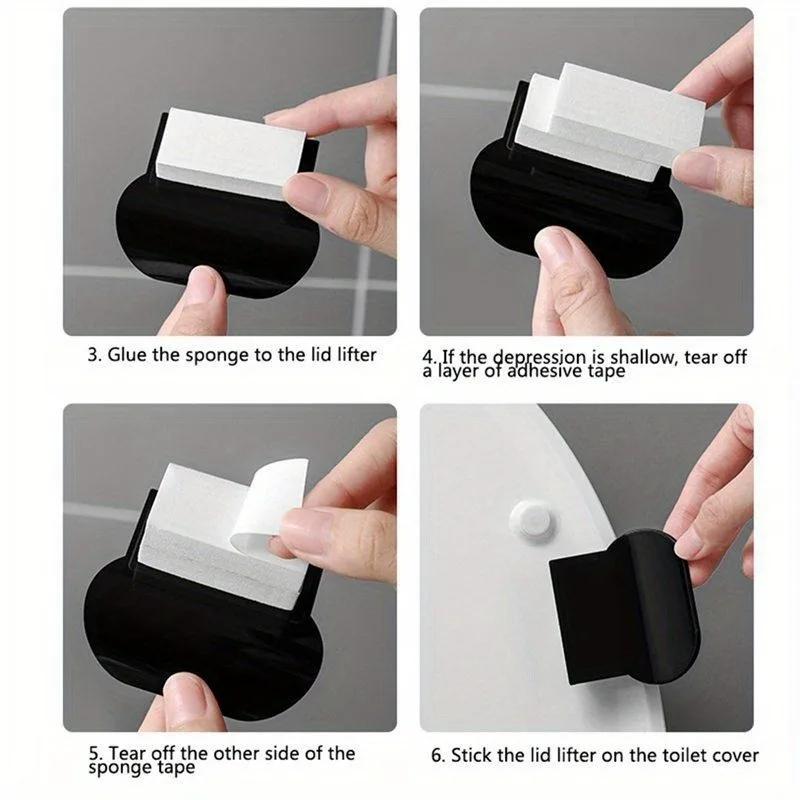 3. Glue the sponge to the lid lifter

4. If the depression is shallow, tear off a layer of adhesive tape

5. Tear off the other side of the sponge tape

6. Stick the lid lifter on the toilet cover