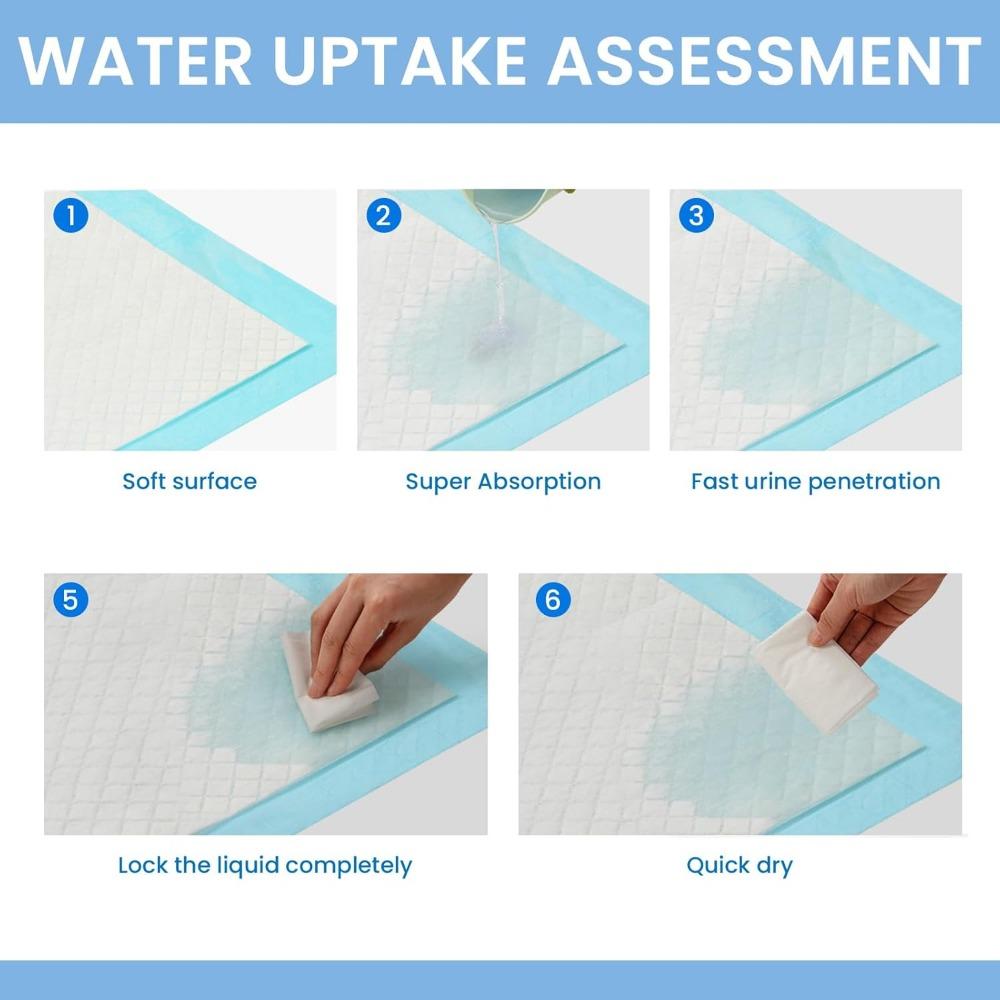 WATER UPTAKE ASSESSMENT

1
Soft surface

2
Super Absorption

3
Fast urine penetration

5
Lock the liquid completely

6
Quick dry