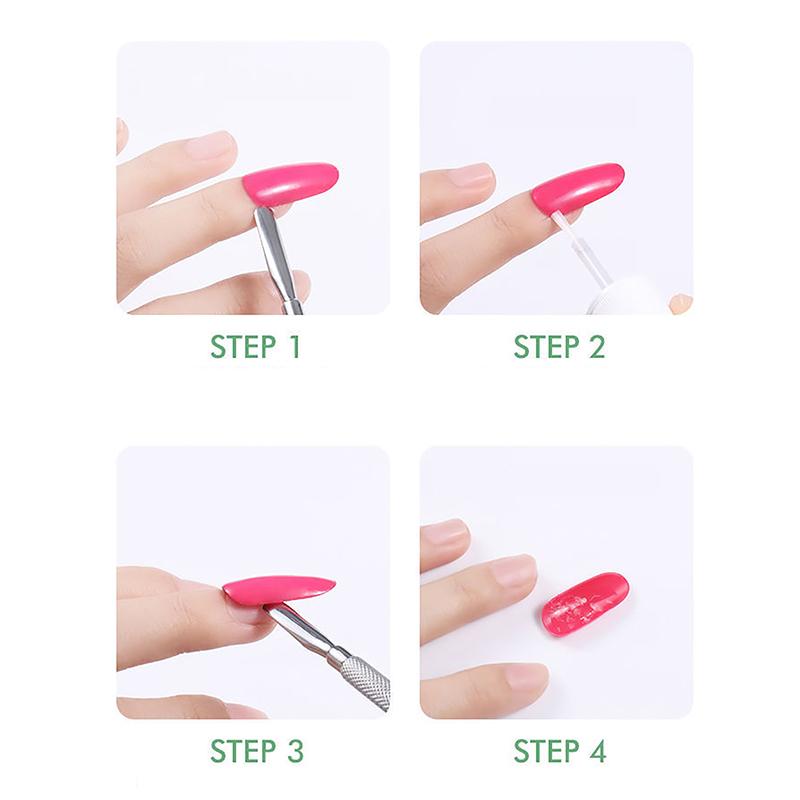 STEP 1

STEP 2

STEP 3

STEP 4