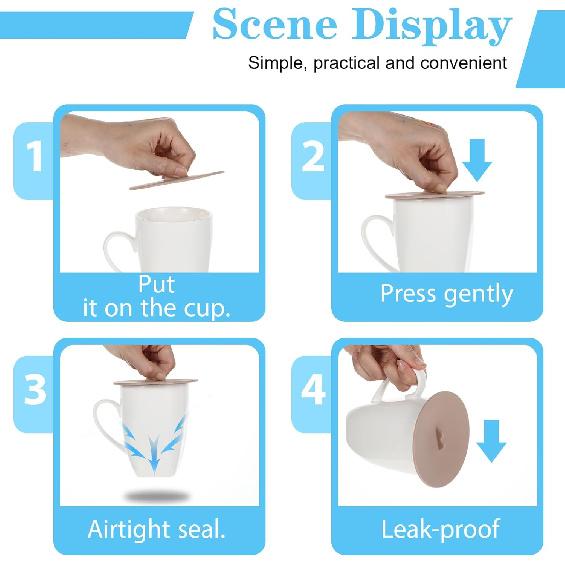 Scene Display
Simple, practical and convenient

1
Put
it on the cup.

2
Press gently

3
Airtight seal.

4
Leak-proof