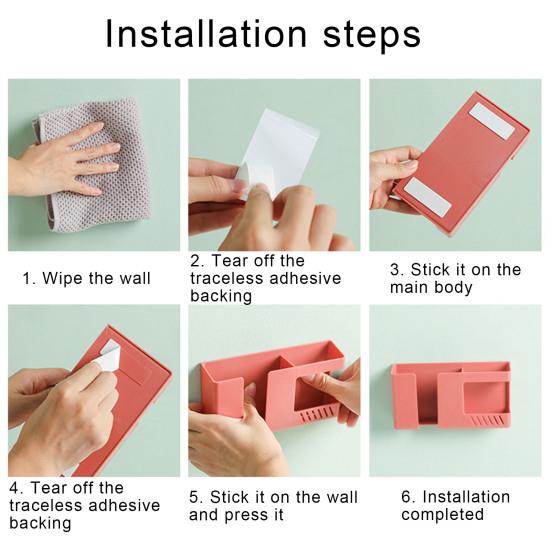 Installation steps

1. Wipe the wall

2. Tear off the traceless adhesive backing

3. Stick it on the main body

4. Tear off the traceless adhesive backing

5. Stick it on the wall and press it

6. Installation completed