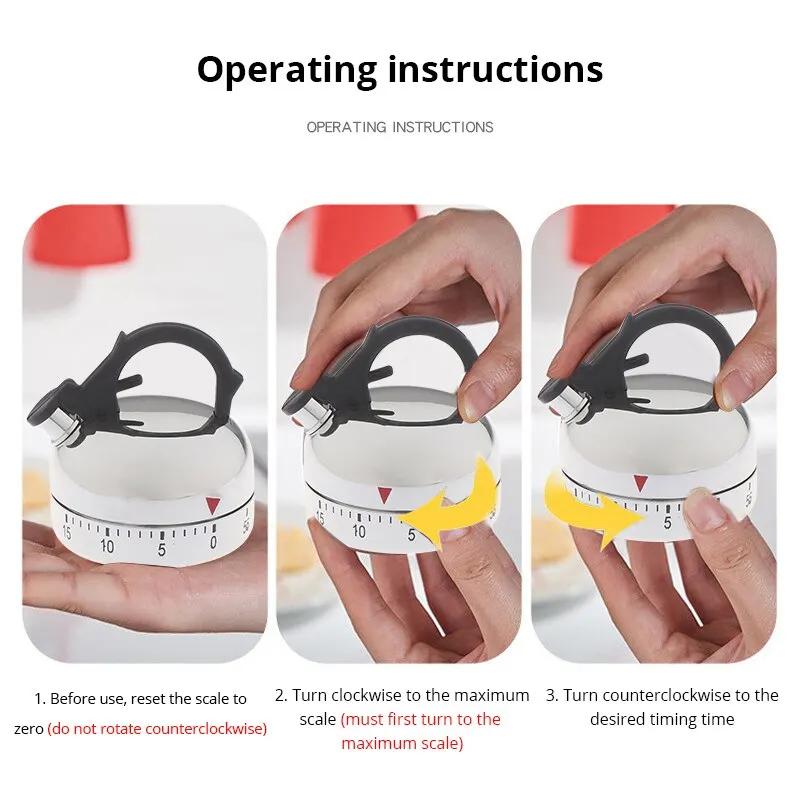 Operating instructions

OPERATING INSTRUCTIONS

15 10 5 0 55

15 10 5

5 55

1. Before use, reset the scale to zero (do not rotate counterclockwise)

2. Turn clockwise to the maximum scale (must first turn to the maximum scale)

3. Turn counterclockwise to the desired timing time