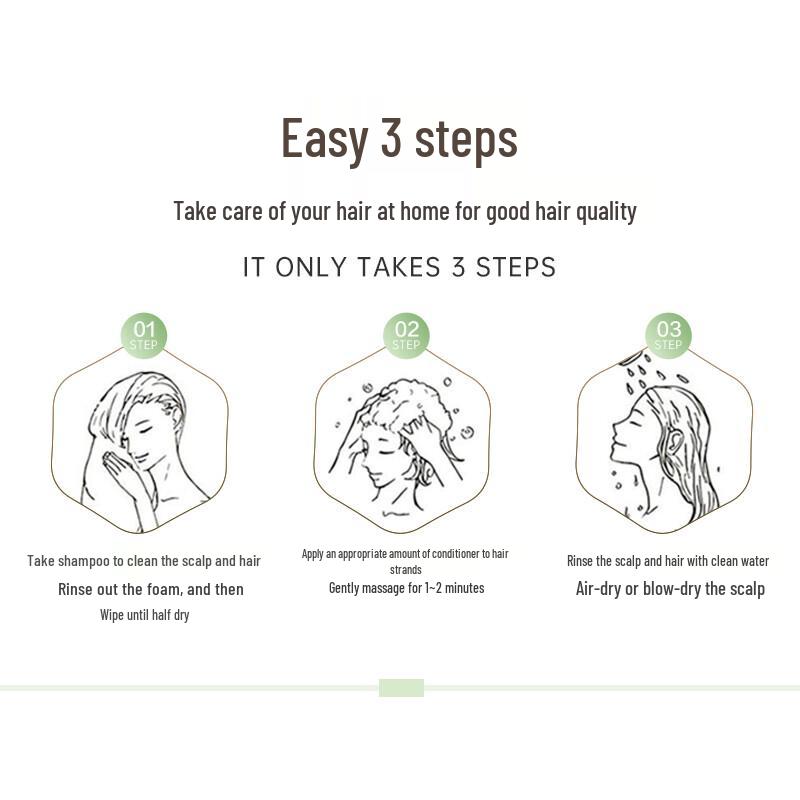 Easy 3 steps

Take care of your hair at home for good hair quality

IT ONLY TAKES 3 STEPS

01
STEP

Take shampoo to clean the scalp and hair
Rinse out the foam, and then
Wipe until half dry

02
STEP

Apply an appropriate amount of conditioner to hair strands
Gently massage for 1~2 minutes

03
STEP

Rinse the scalp and hair with clean water
Air-dry or blow-dry the scalp