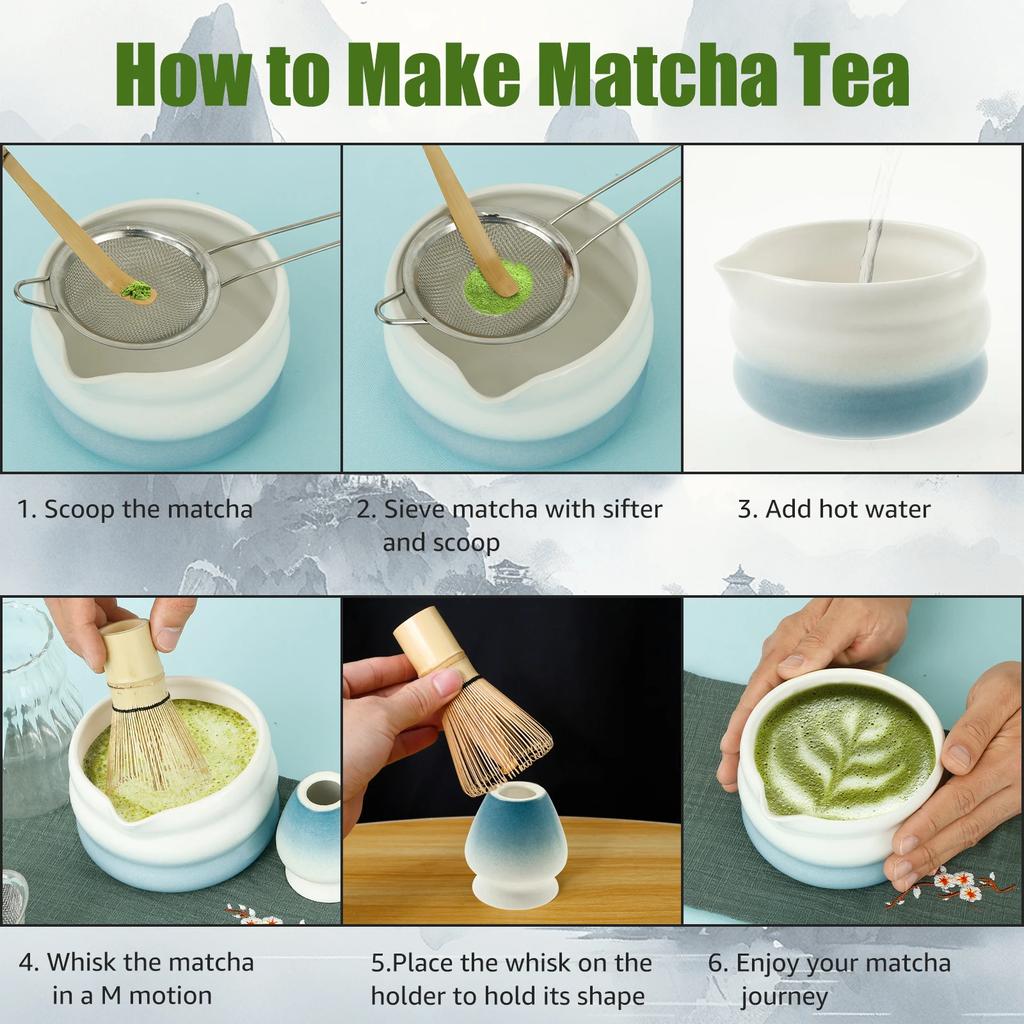 How to Make Matcha Tea

1. Scoop the matcha

2. Sieve matcha with sifter and scoop

3. Add hot water

4. Whisk the matcha in a M motion

5.Place the whisk on the holder to hold its shape

6. Enjoy your matcha journey