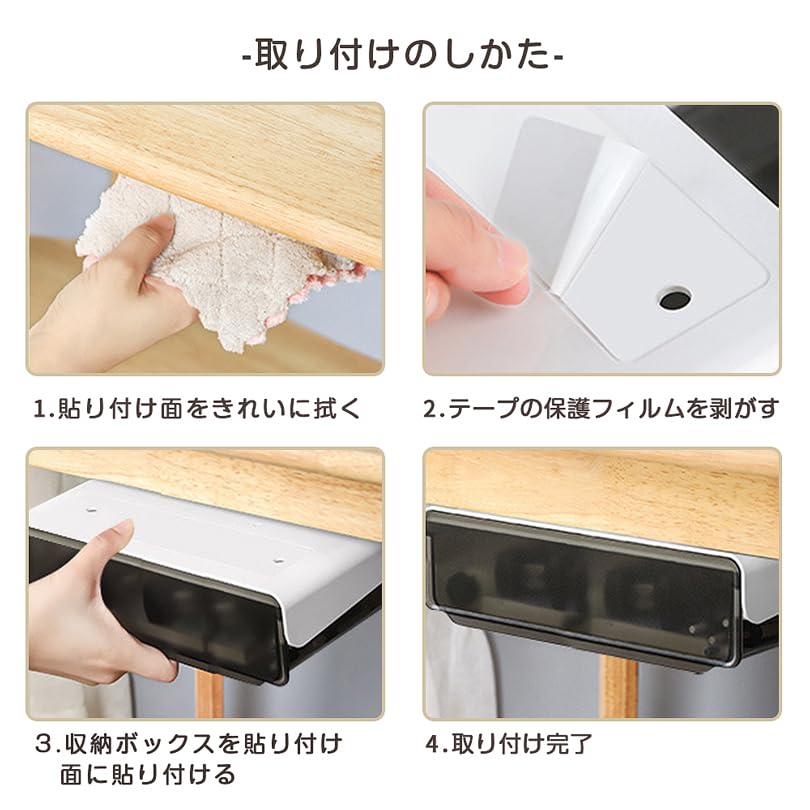 -取り付けのしかた-

1.貼り付け面をきれいに拭く

2.テープの保護フィルムを剥がす

3.収納ボックスを貼り付け面に貼り付ける

4.取り付け完了