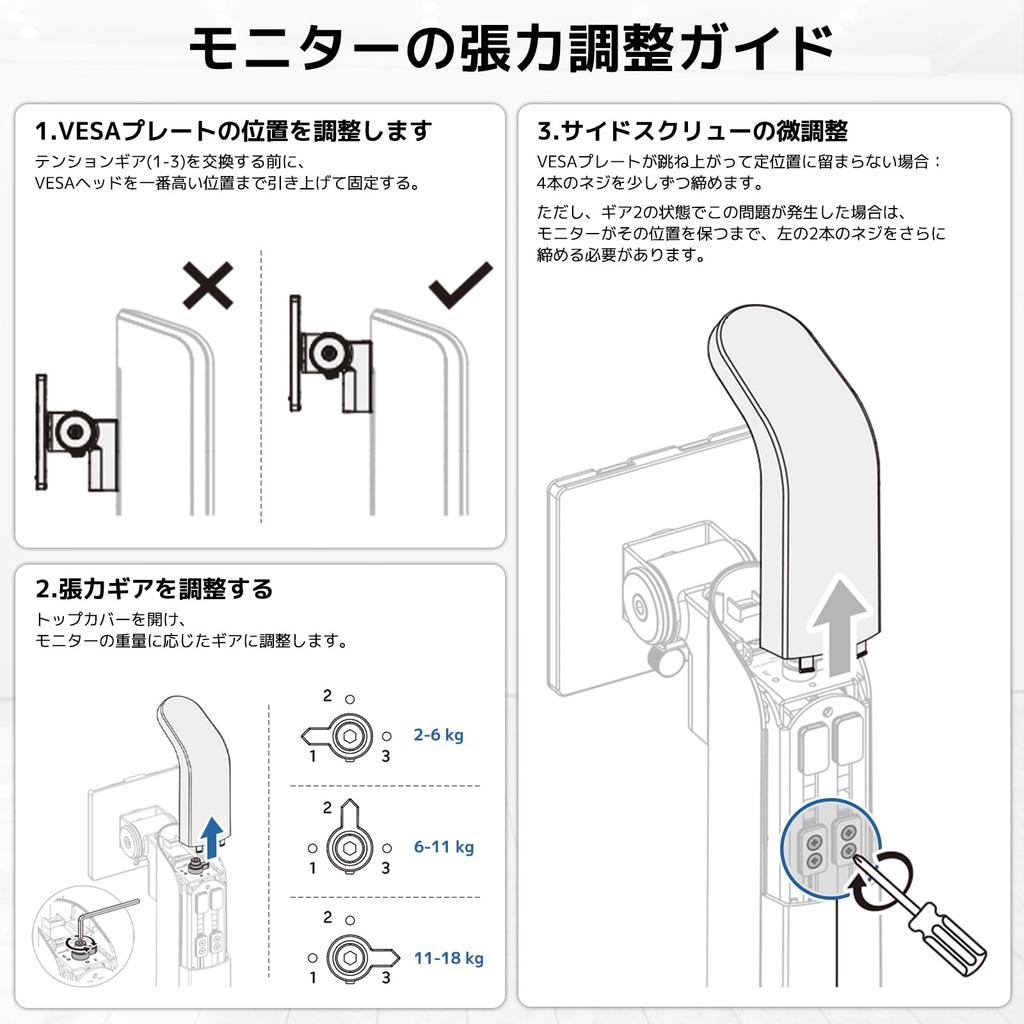 モニターの張力調整ガイド

1.VESAプレートの位置を調整します

テンションギア(1-3)を交換する前に、
VESAヘッドを一番高い位置まで引き上げて固定する。

2.張力ギアを調整する

トップカバーを開け、
モニターの重量に応じたギアに調整します。

2
1
3
2-6 kg

2
1
3
6-11 kg

2
1
3
11-18 kg

3.サイドスクリューの微調整

VESAプレートが跳ね上がって定位置に留まらない場合：
4本のネジを少しずつ締めます。

ただし、ギア2の状態でこの問題が発生した場合は、
モニターがその位置を保つまで、左の2本のネジをさらに締める必要があります。