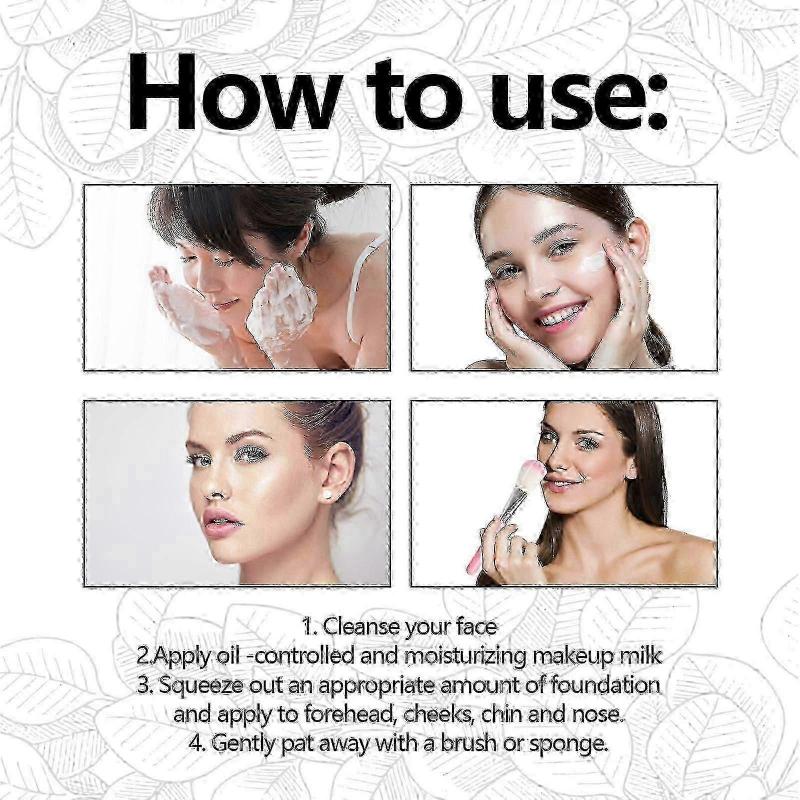 How to use:

1. Cleanse your face
2.Apply oil -controlled and moisturizing makeup milk
3. Squeeze out an appropriate amount of foundation and apply to forehead, cheeks, chin and nose.
4. Gently pat away with a brush or sponge.