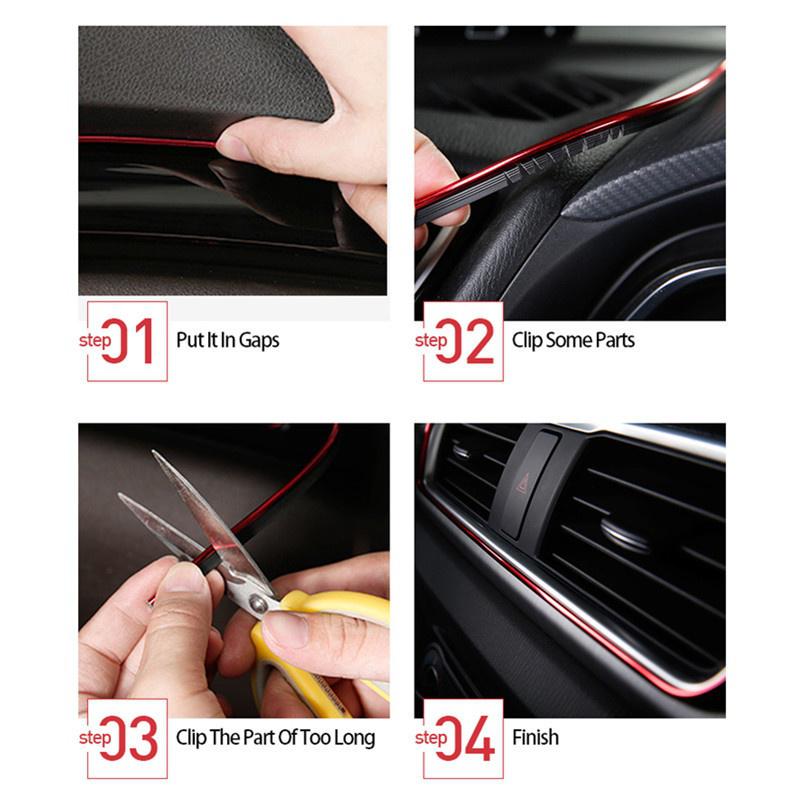 step 01 Put It In Gaps

step 02 Clip Some Parts

step 03 Clip The Part Of Too Long

step 04 Finish