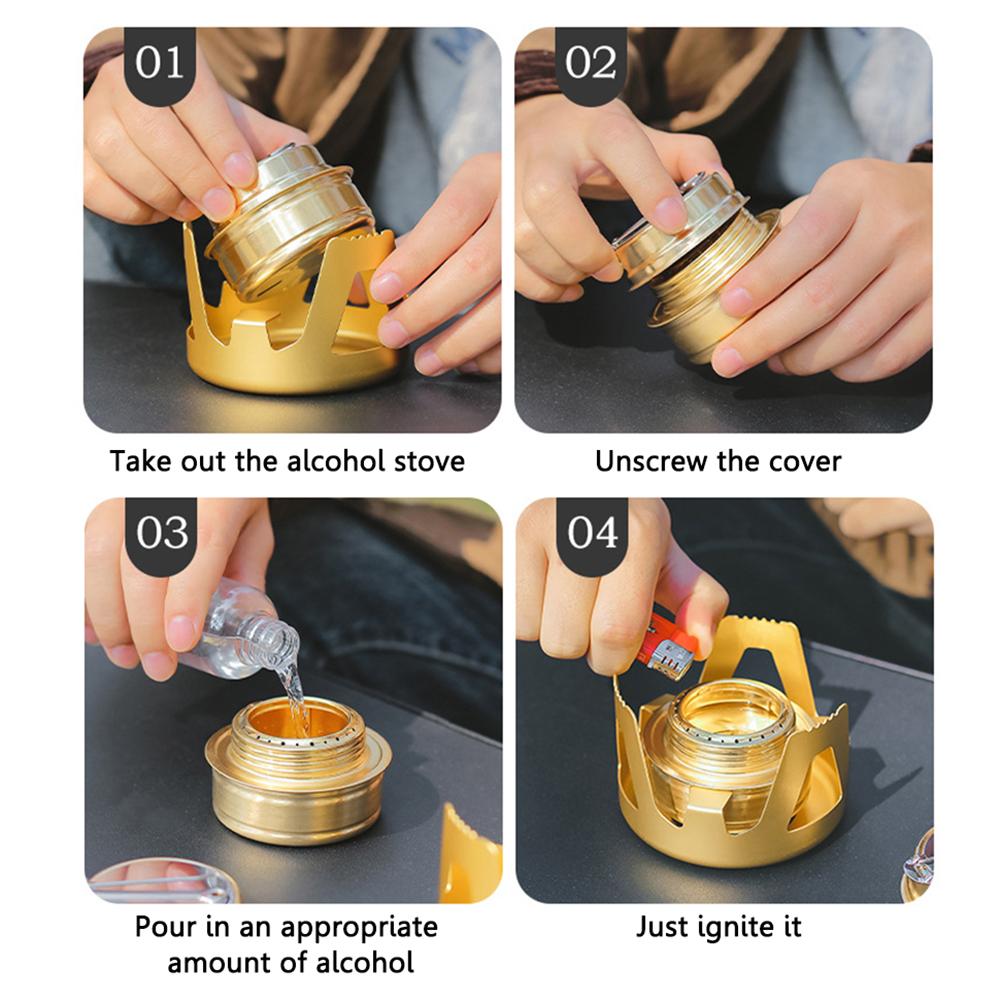 01

Take out the alcohol stove

02

Unscrew the cover

03

Pour in an appropriate amount of alcohol

04

Just ignite it