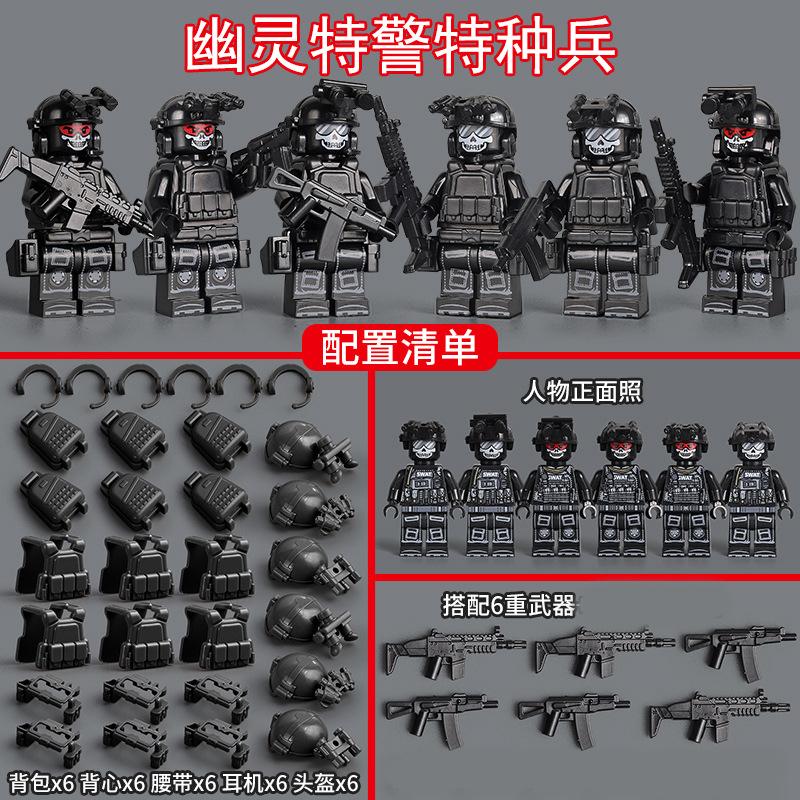 幽灵特警特种兵

配置清单

人物正面照

SWAT SWAT SWAT SWAT SWAT SWAT

搭配6重武器

背包x6 背心x6 腰带x6 耳机x6 头盔x6