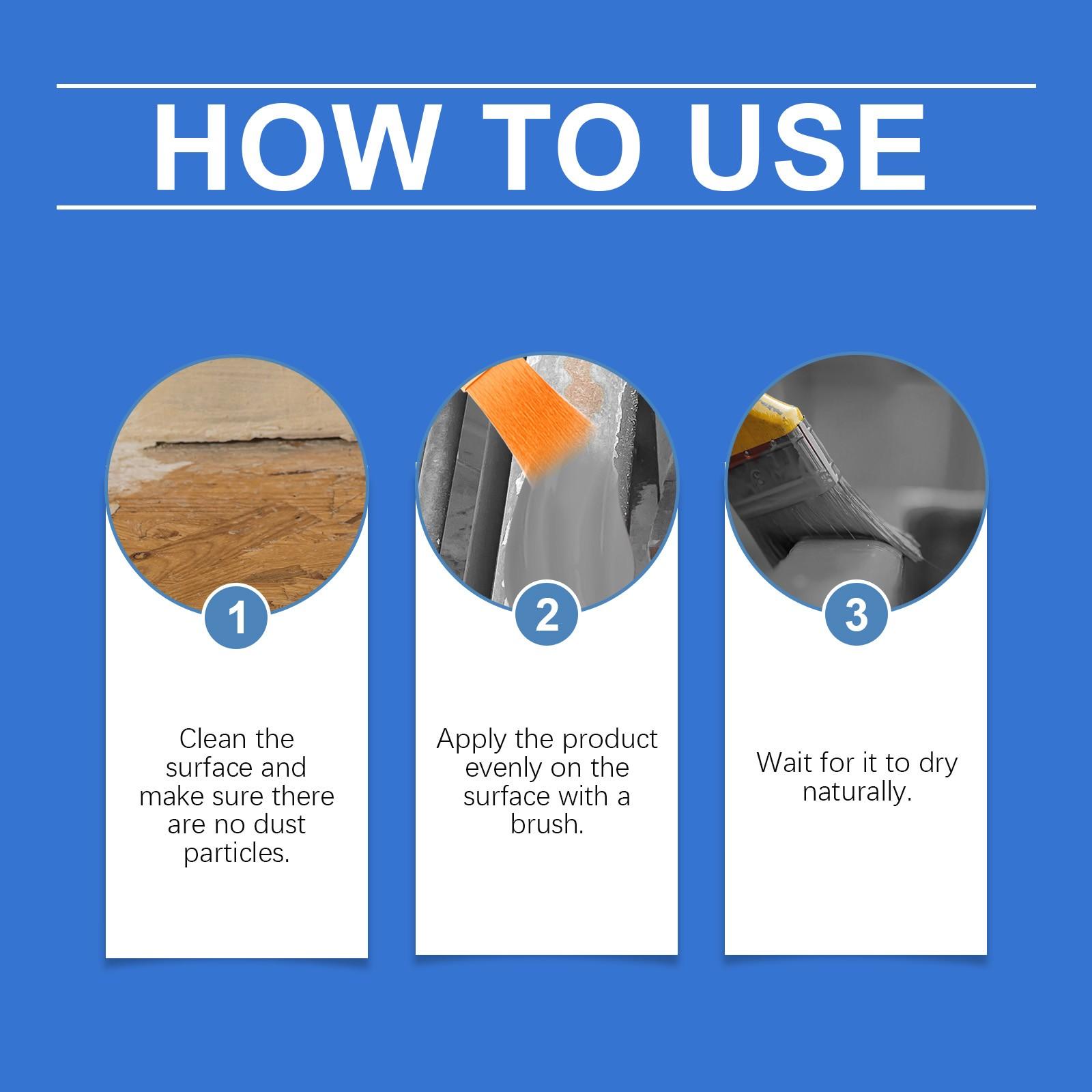 HOW TO USE

1

Clean the surface and make sure there are no dust particles.

2

Apply the product evenly on the surface with a brush.

3

Wait for it to dry naturally.