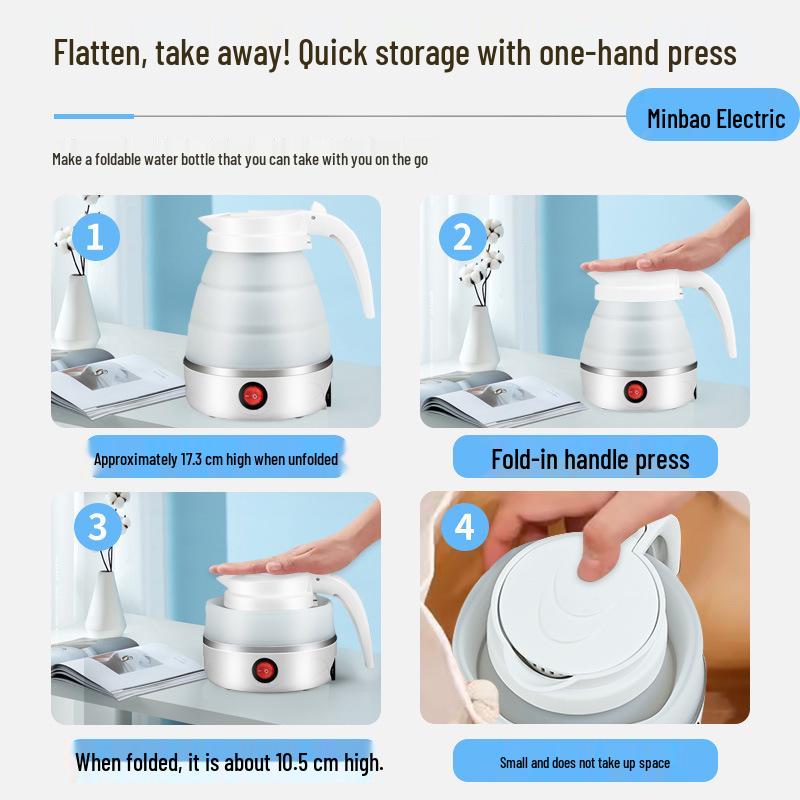 Flatten, take away! Quick storage with one-hand press

Minbao Electric

Make a foldable water bottle that you can take with you on the go

1

Approximately 17.3 cm high when unfolded

2

Fold-in handle press

3

When folded, it is about 10.5 cm high.

4

Small and does not take up space