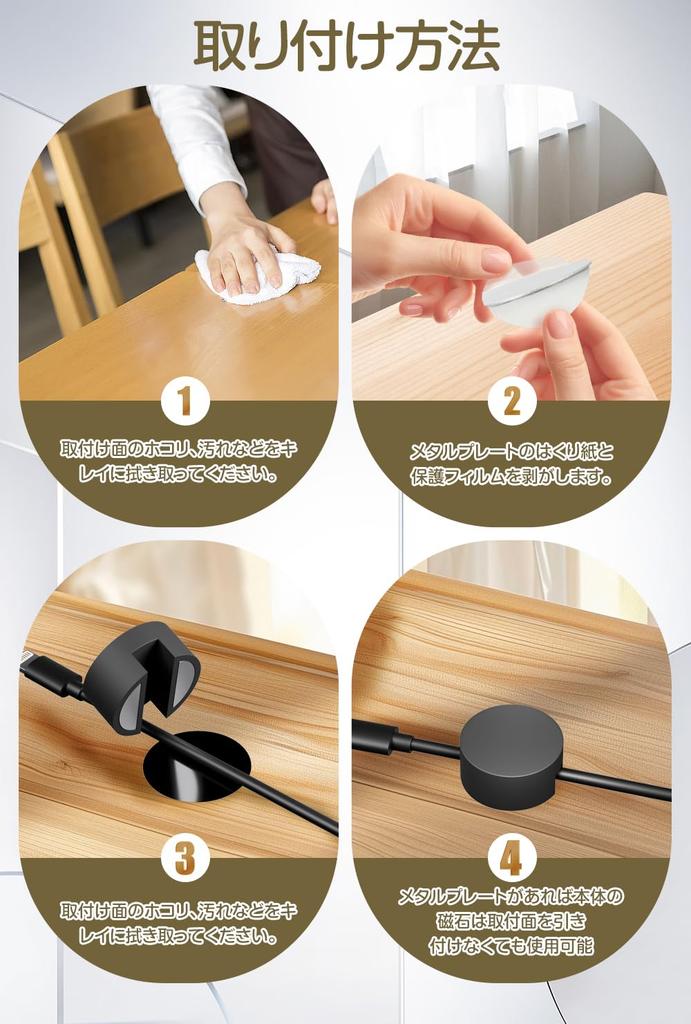 取り付け方法

1

取付け面のホコリ、汚れなどをキレイに拭き取ってください。

2

メタルプレートのはくり紙と保護フィルムを剥がします。

3

取付け面のホコリ、汚れなどをキレイに拭き取ってください。

4

メタルプレートがあれば本体の磁石は取付面を引き付けなくても使用可能