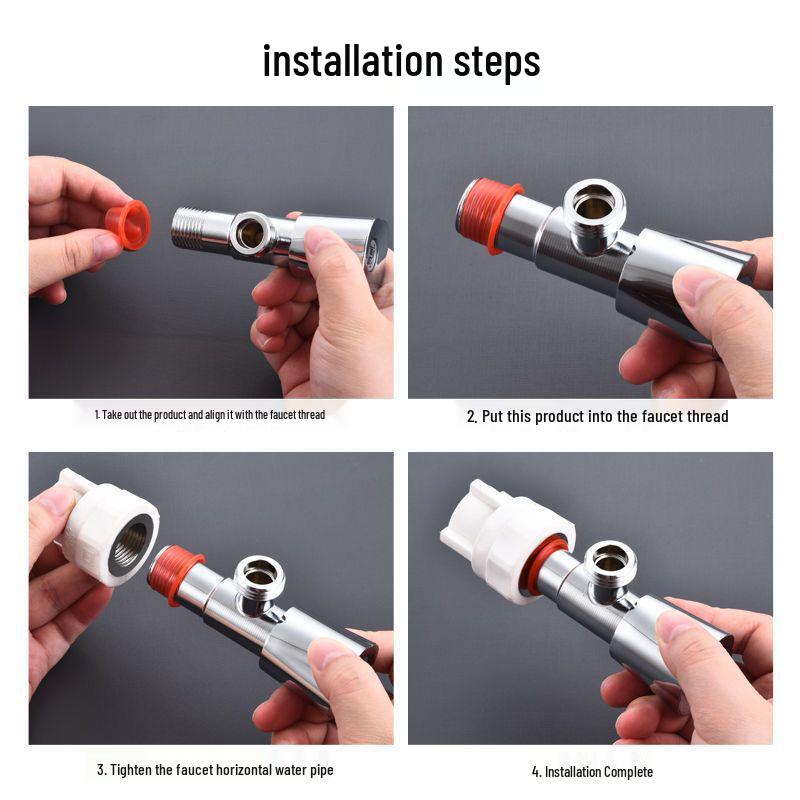 installation steps

1. Take out the product and align it with the faucet thread

2. Put this product into the faucet thread

3. Tighten the faucet horizontal water pipe

4. Installation Complete