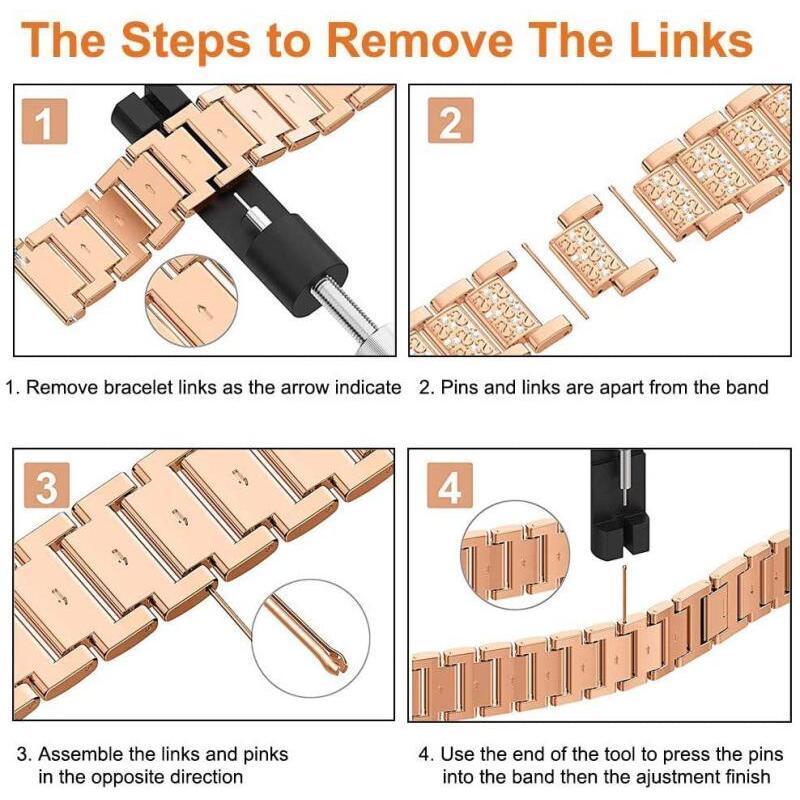 The Steps to Remove The Links

1

2

1. Remove bracelet links as the arrow indicate

2. Pins and links are apart from the band

3

4

3. Assemble the links and pinks in the opposite direction

4. Use the end of the tool to press the pins into the band then the ajustment finish