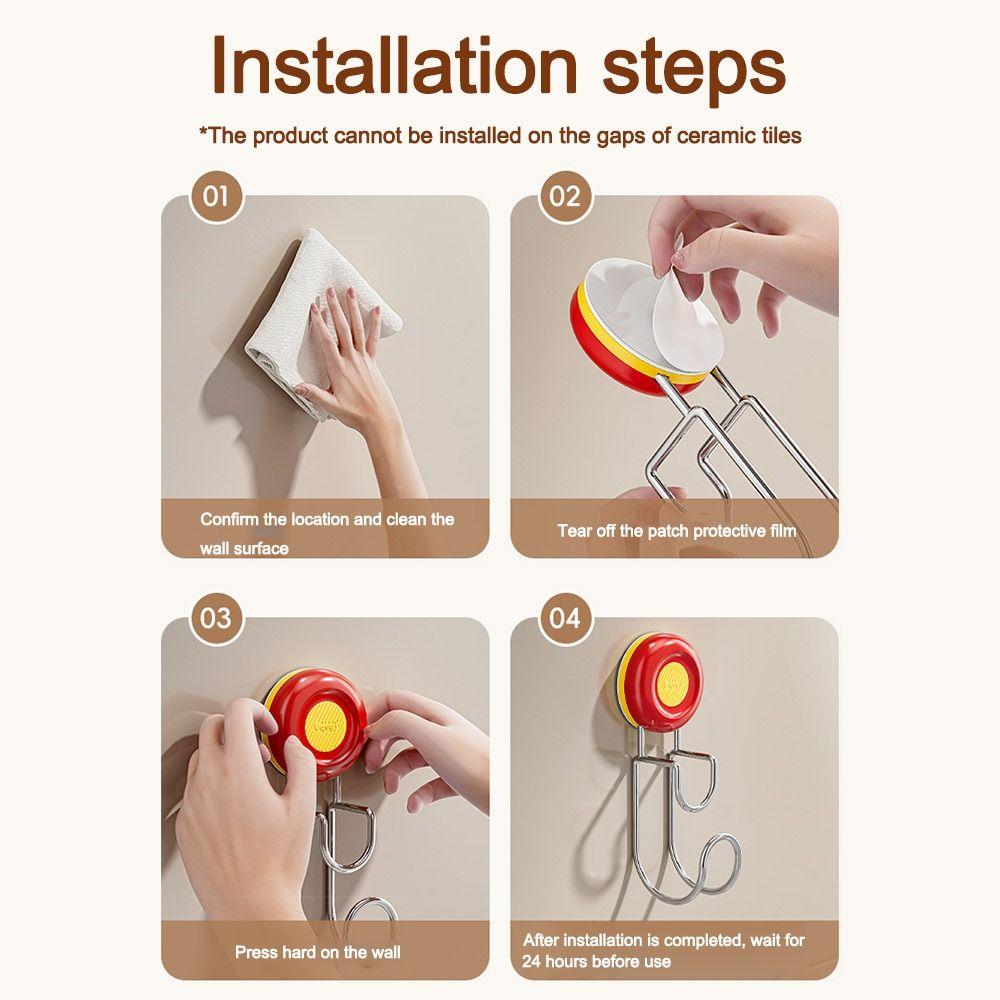 Installation steps

*The product cannot be installed on the gaps of ceramic tiles

01

Confirm the location and clean the wall surface

02

Tear off the patch protective film

03

Press hard on the wall

04

After installation is completed, wait for 24 hours before use