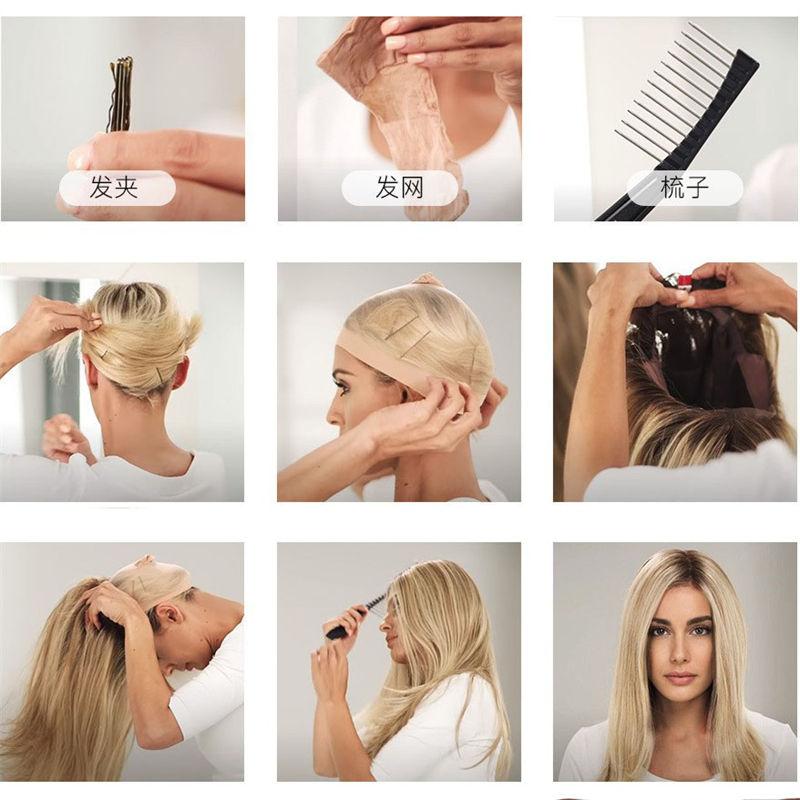 发夹

发网

梳子