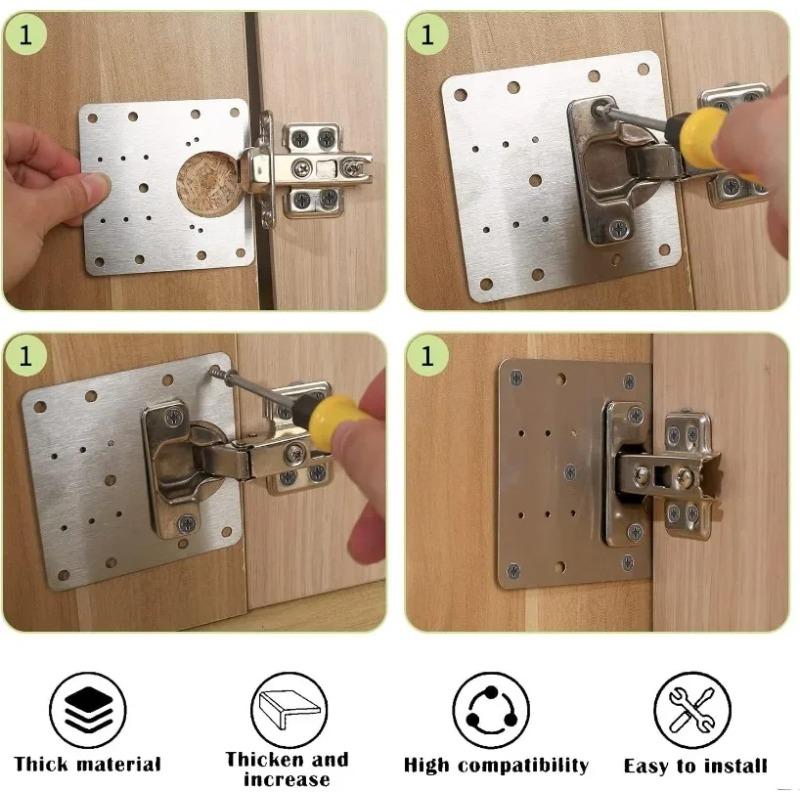 1

1

1

1

Thick material

Thicken and increase

High compatibility

Easy to install