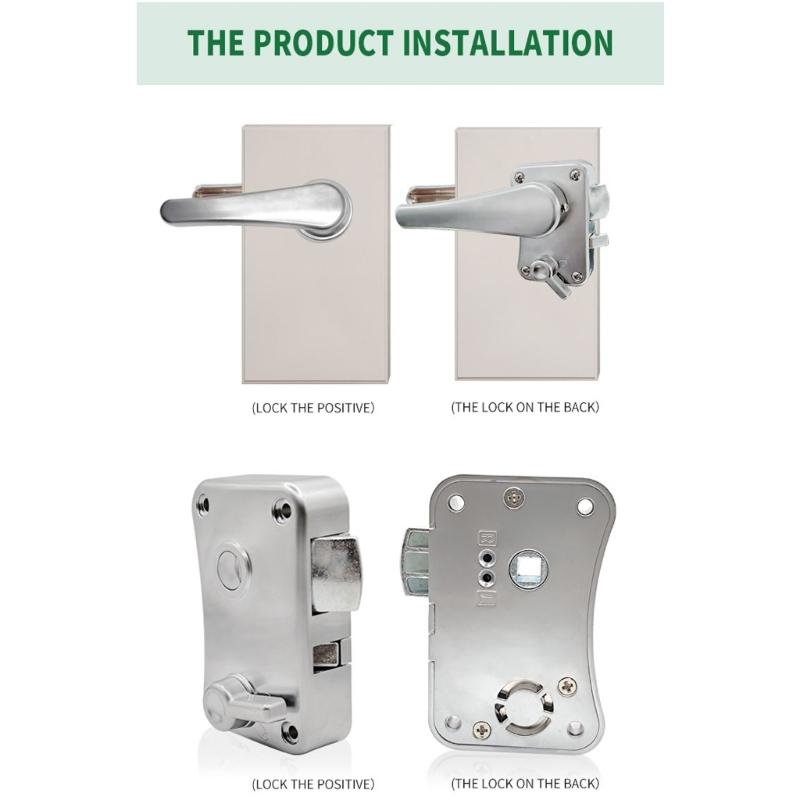 THE PRODUCT INSTALLATION

(LOCK THE POSITIVE)

(THE LOCK ON THE BACK)

(LOCK THE POSITIVE)

(THE LOCK ON THE BACK)