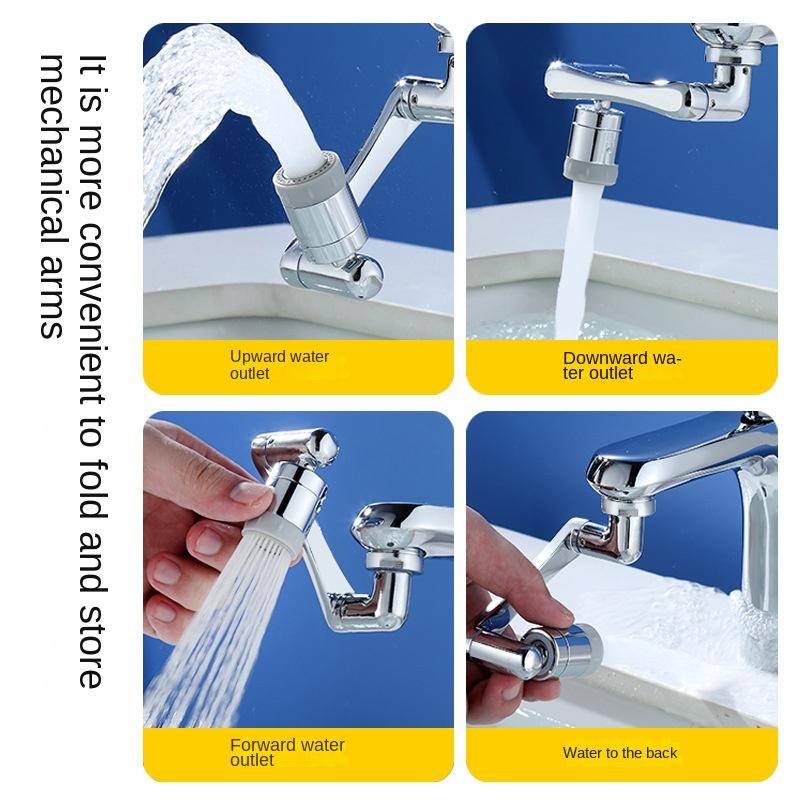 It is more convenient to fold and store mechanical arms

Upward water outlet

Downward water outlet

Forward water outlet

Water to the back