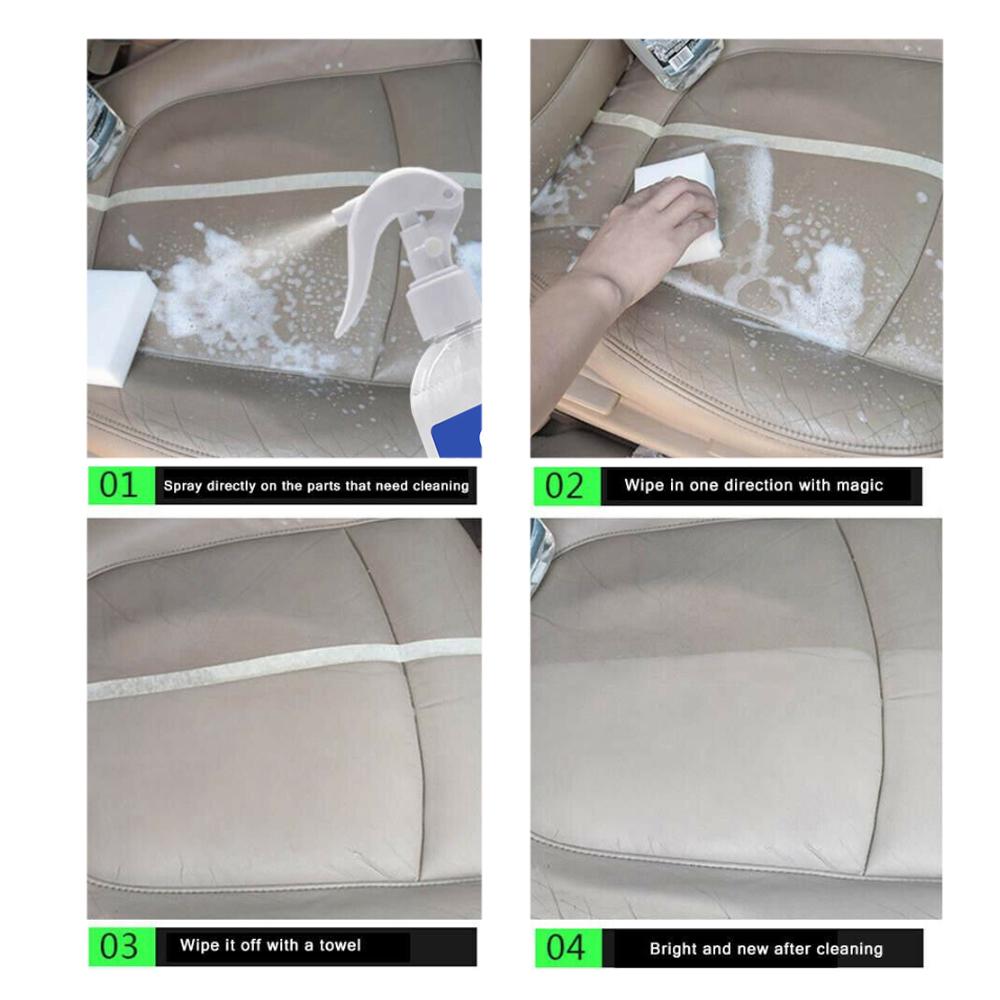 01 Spray directly on the parts that need cleaning

02 Wipe in one direction with magic

03 Wipe it off with a towel

04 Bright and new after cleaning