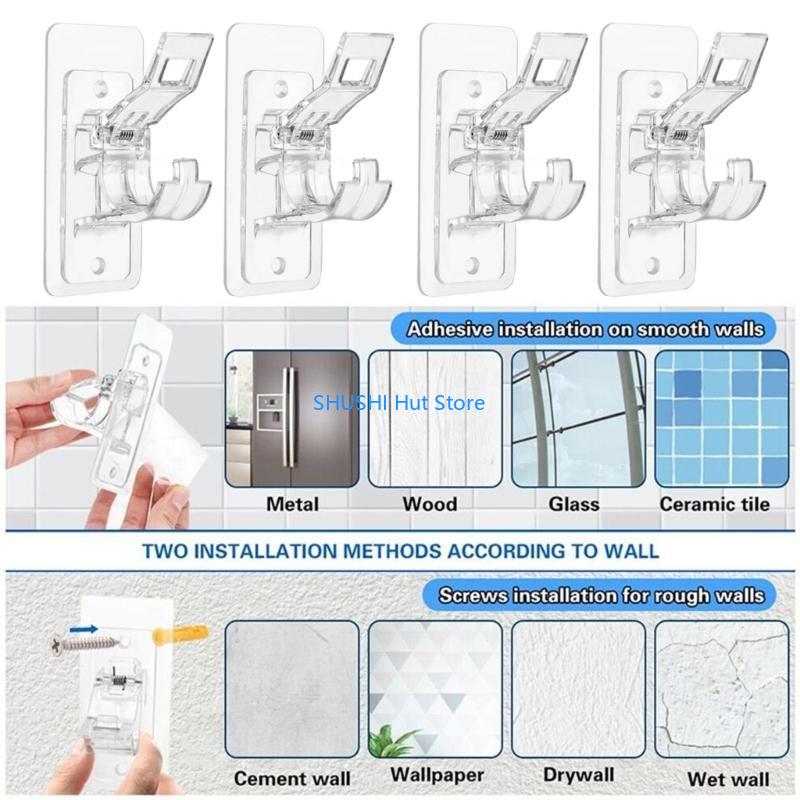 Adhesive installation on smooth walls

SHUSHI Hut Store

Metal

Wood

Glass

Ceramic tile

TWO INSTALLATION METHODS ACCORDING TO WALL

Screws installation for rough walls

Cement wall

Wallpaper

Drywall

Wet wall