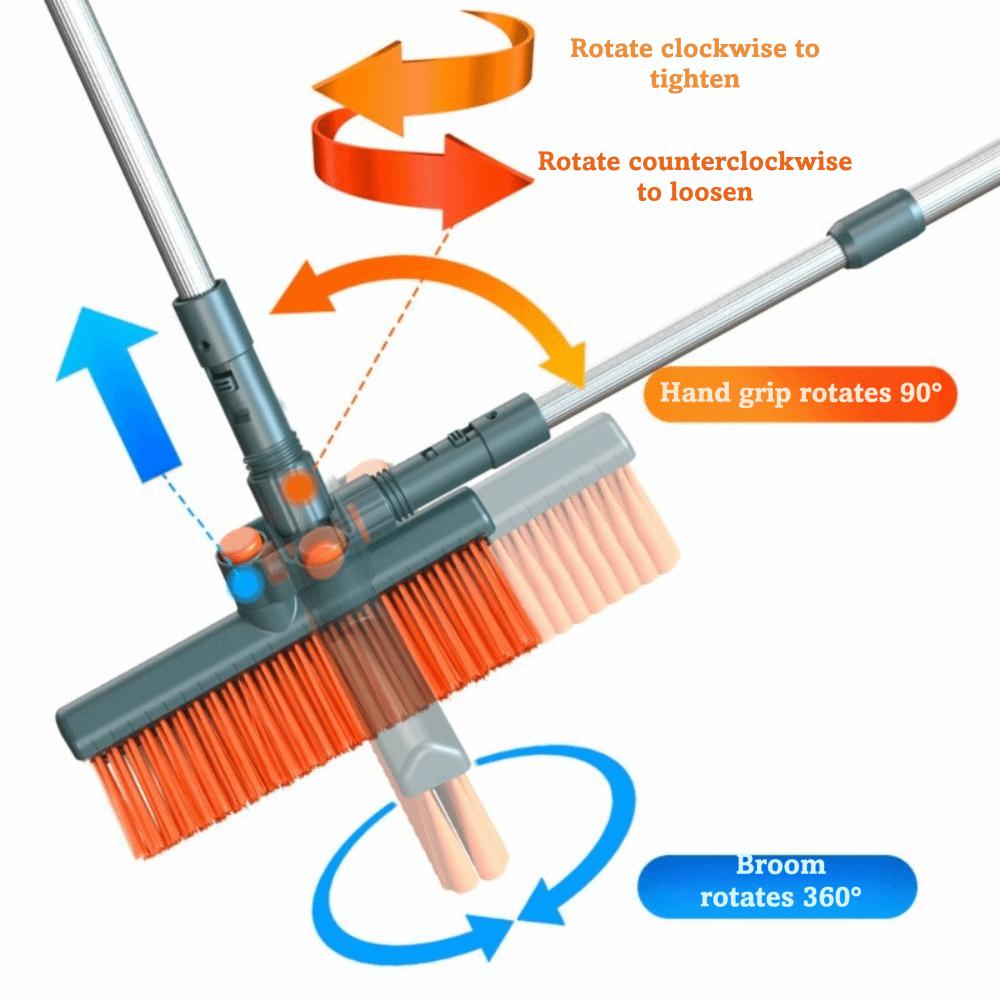 Rotate clockwise to tighten

Rotate counterclockwise to loosen

Hand grip rotates 90°

Broom rotates 360°