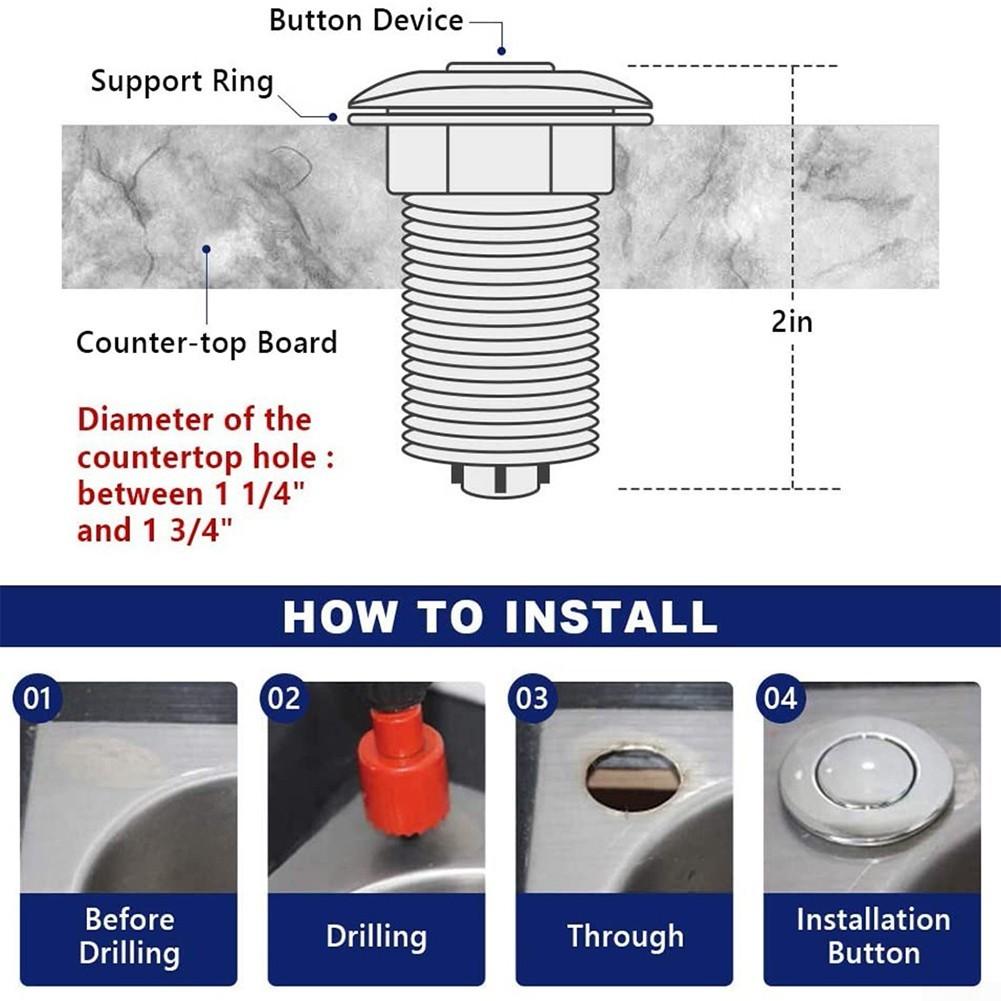 Button Device

Support Ring

Counter-top Board

2in

Diameter of the countertop hole : between 1 1/4" and 1 3/4"

HOW TO INSTALL

01
Before Drilling

02
Drilling

03
Through

04
Installation Button