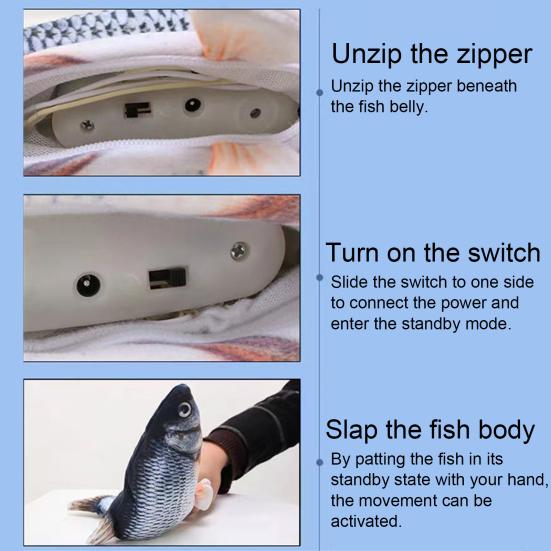 Unzip the zipper

Unzip the zipper beneath the fish belly.

Turn on the switch

Slide the switch to one side to connect the power and enter the standby mode.

Slap the fish body

By patting the fish in its standby state with your hand, the movement can be activated.