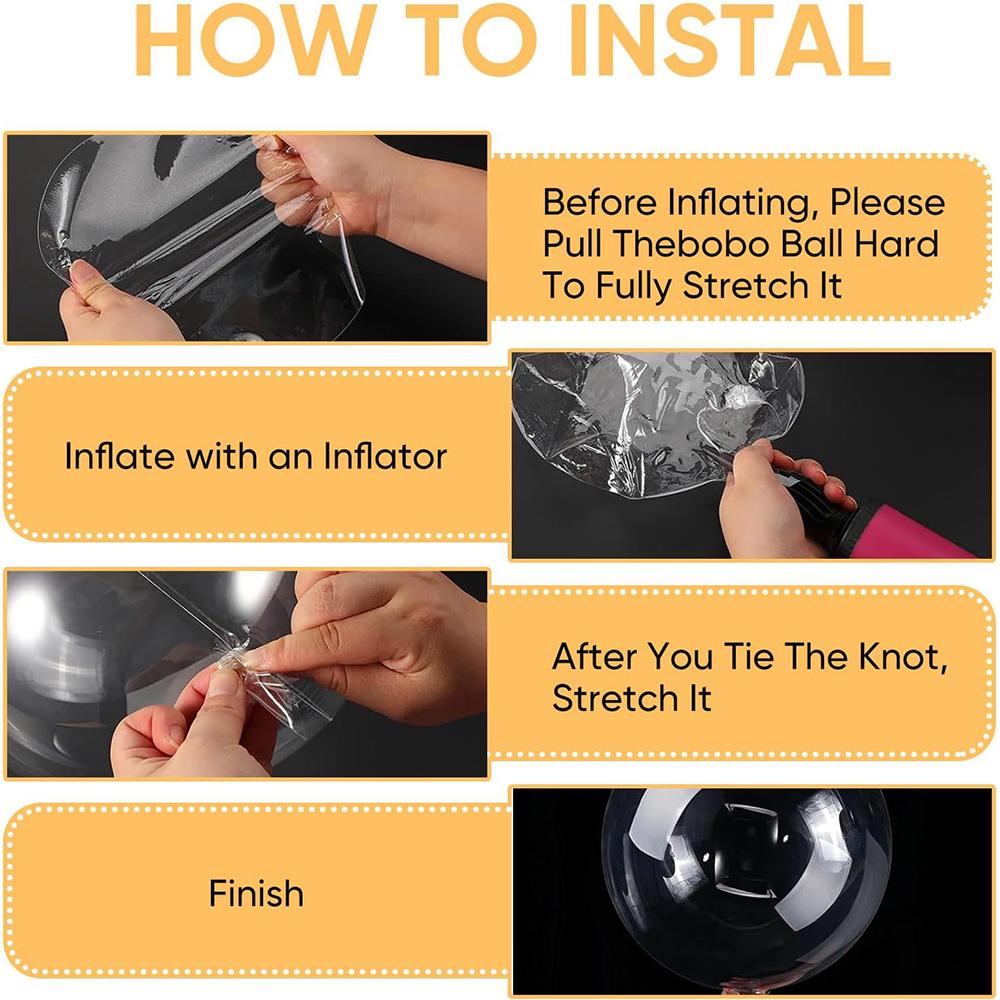 HOW TO INSTAL

Before Inflating, Please Pull Thebobo Ball Hard To Fully Stretch It

Inflate with an Inflator

After You Tie The Knot, Stretch It

Finish