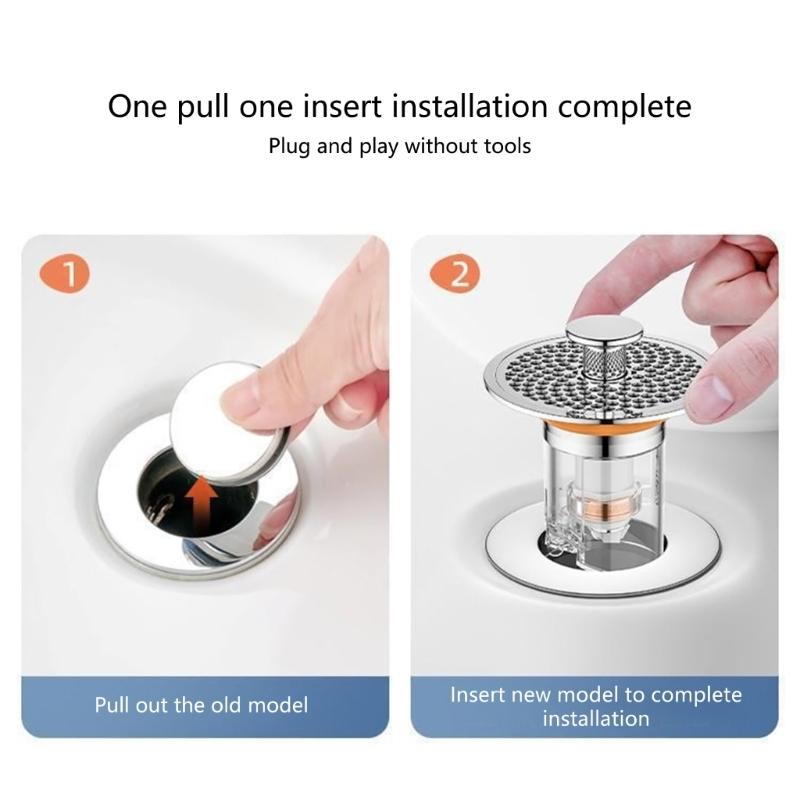 One pull one insert installation complete

Plug and play without tools

1

Pull out the old model

2

Insert new model to complete installation