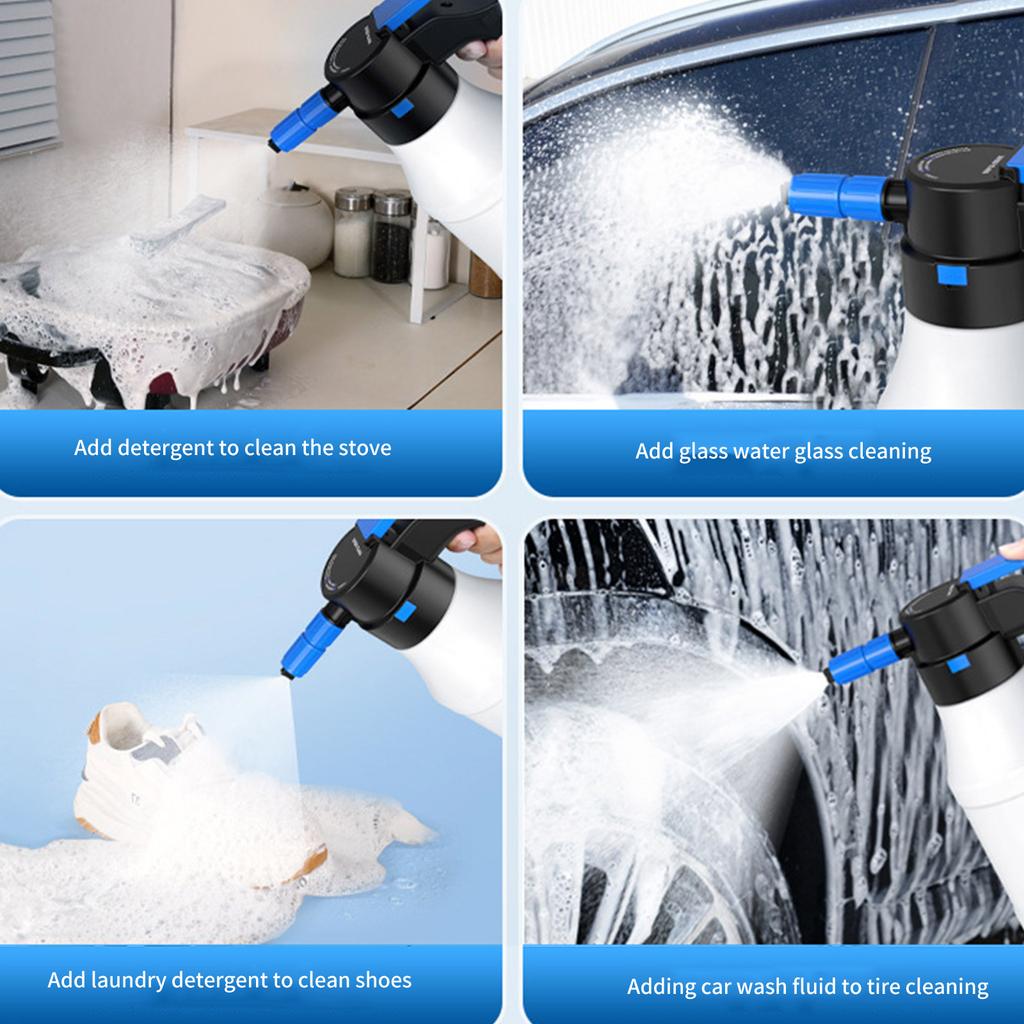 Add detergent to clean the stove

Add glass water glass cleaning

Add laundry detergent to clean shoes

Adding car wash fluid to tire cleaning