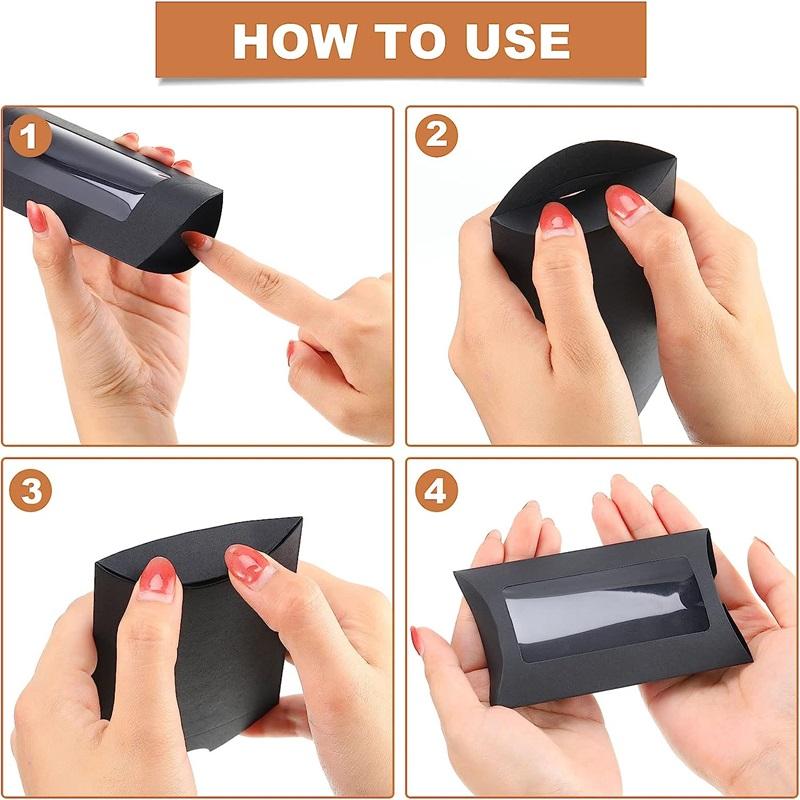 HOW TO USE

1

2

3

4