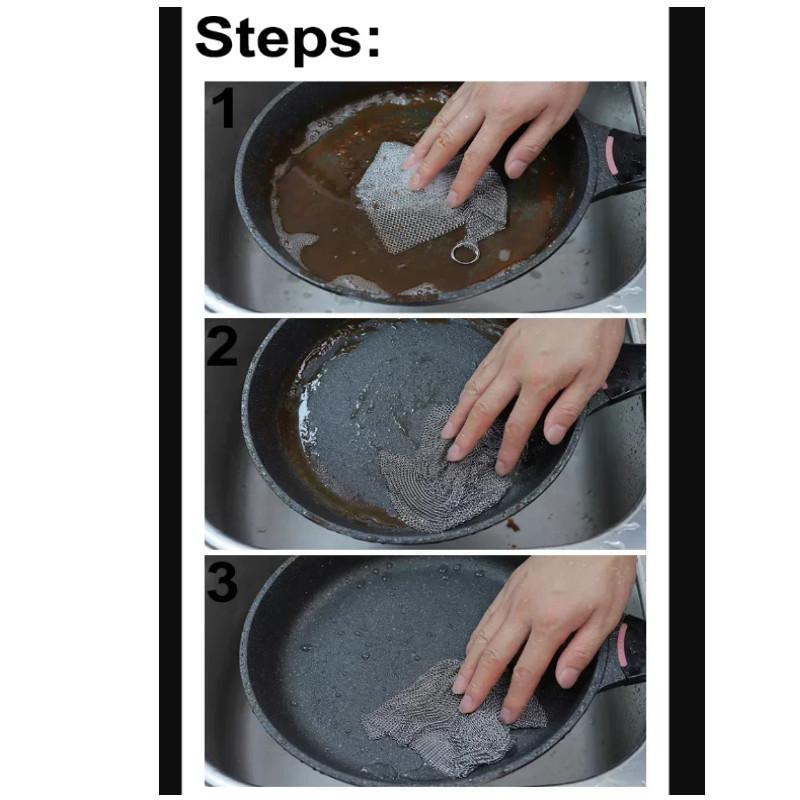 Steps:

1

2

3