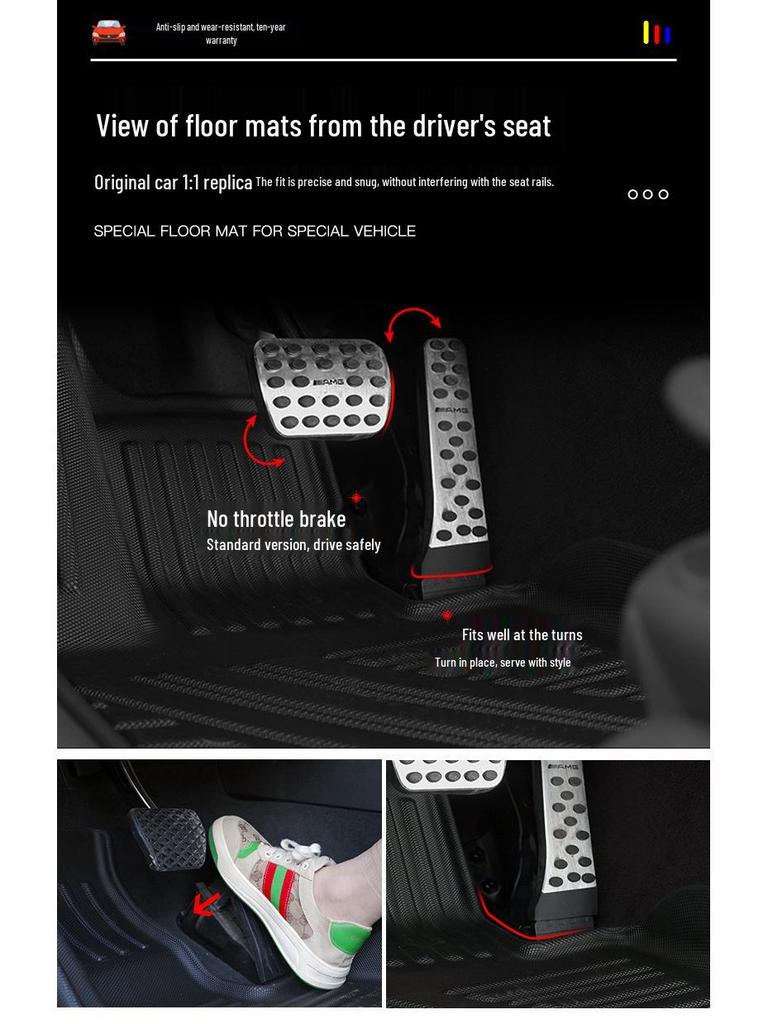 Anti-slip and wear-resistant, ten-year warranty

View of floor mats from the driver's seat

Original car 1:1 replica The fit is precise and snug, without interfering with the seat rails.

SPECIAL FLOOR MAT FOR SPECIAL VEHICLE

AMG

AMG

No throttle brake
Standard version, drive safely

Fits well at the turns
Turn in place, serve with style

AMG