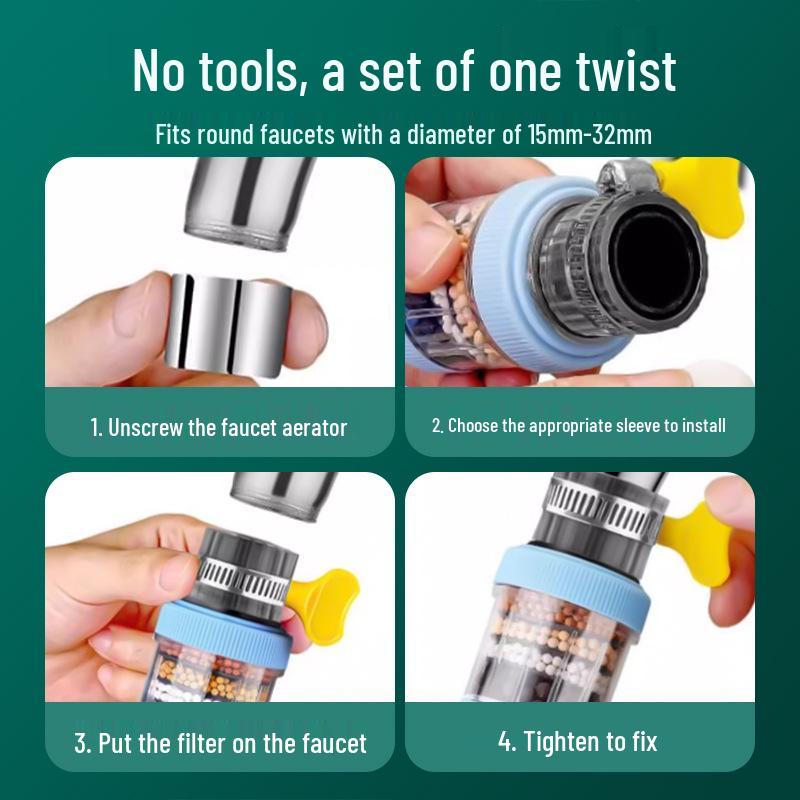 No tools, a set of one twist

Fits round faucets with a diameter of 15mm-32mm

1. Unscrew the faucet aerator

2. Choose the appropriate sleeve to install

3. Put the filter on the faucet

4. Tighten to fix