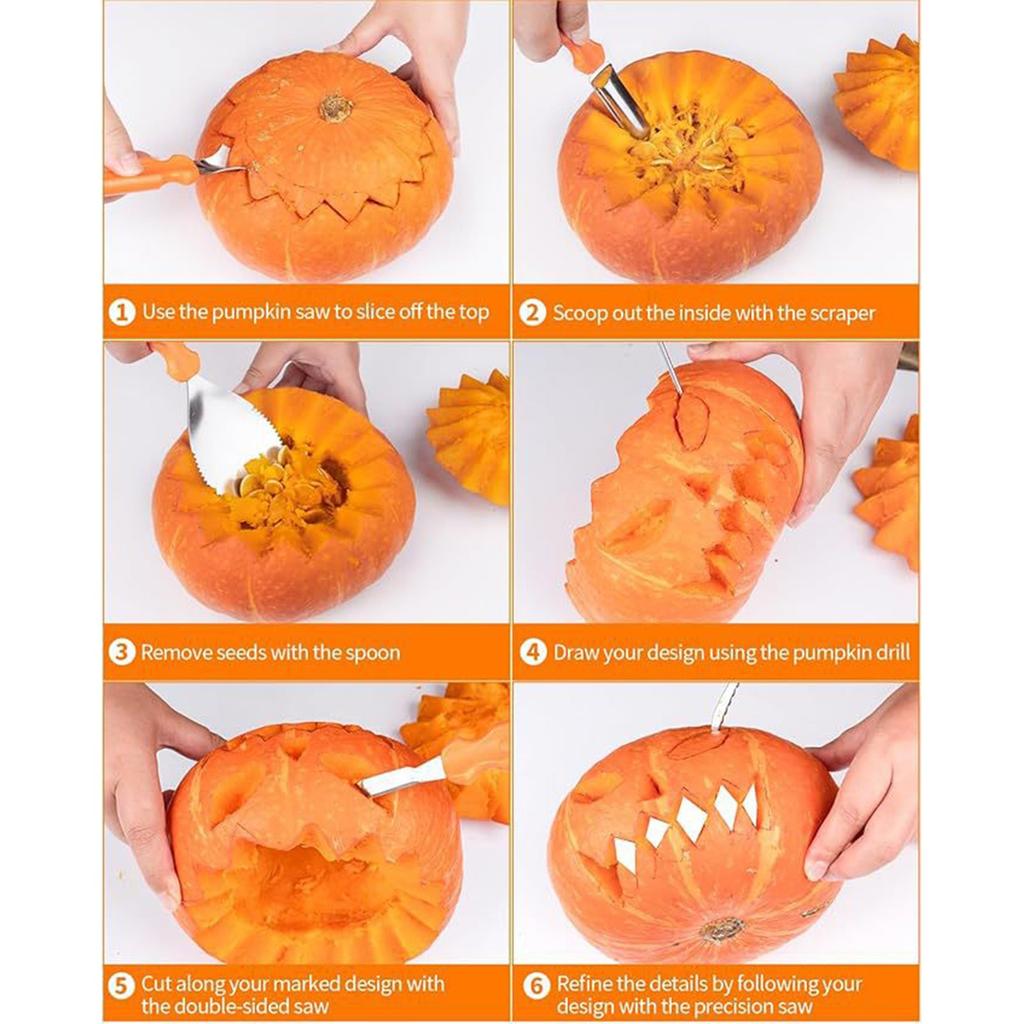 1 Use the pumpkin saw to slice off the top

2 Scoop out the inside with the scraper

3 Remove seeds with the spoon

4 Draw your design using the pumpkin drill

5 Cut along your marked design with the double-sided saw

6 Refine the details by following your design with the precision saw