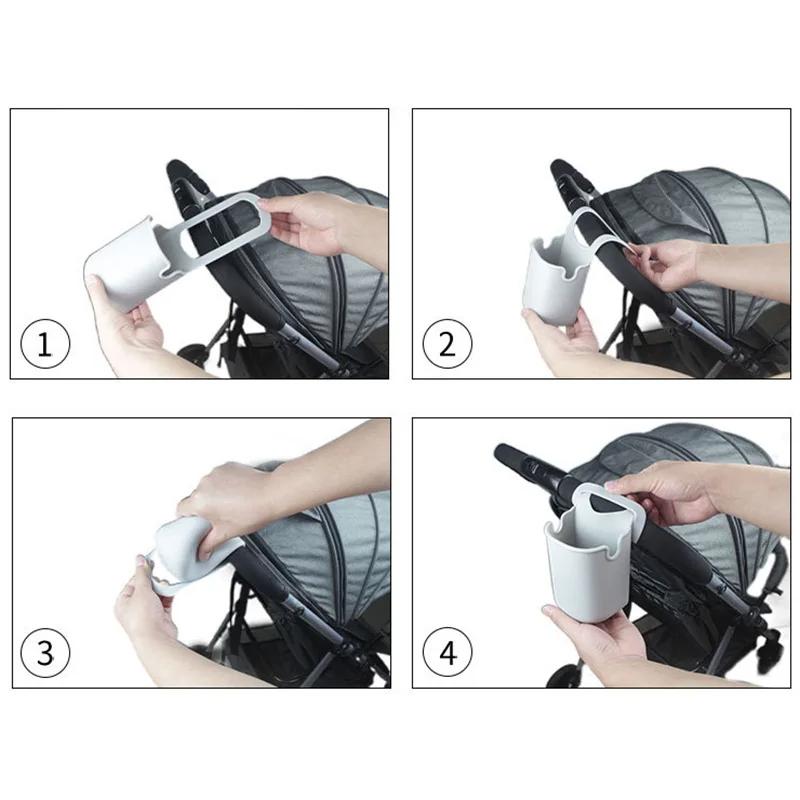 1

2

3

4