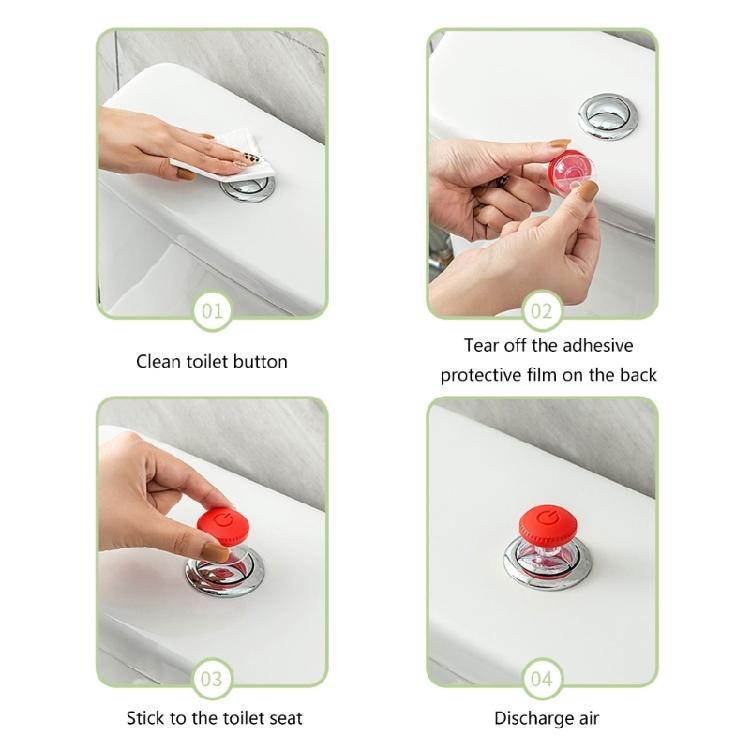 01

Clean toilet button

02

Tear off the adhesive protective film on the back

03

Stick to the toilet seat

04

Discharge air