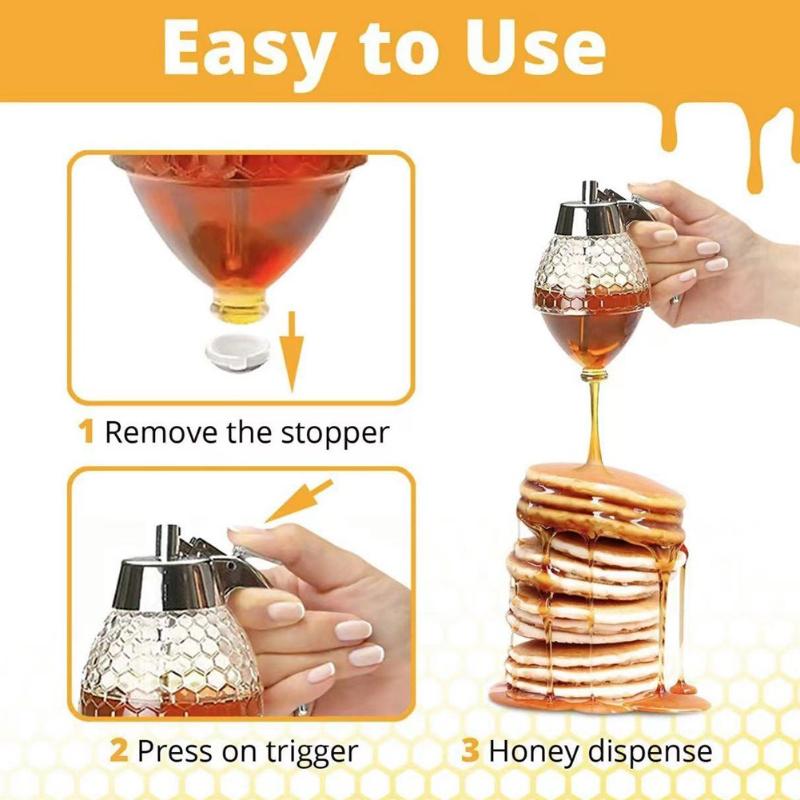 Easy to Use

1 Remove the stopper

2 Press on trigger

3 Honey dispense