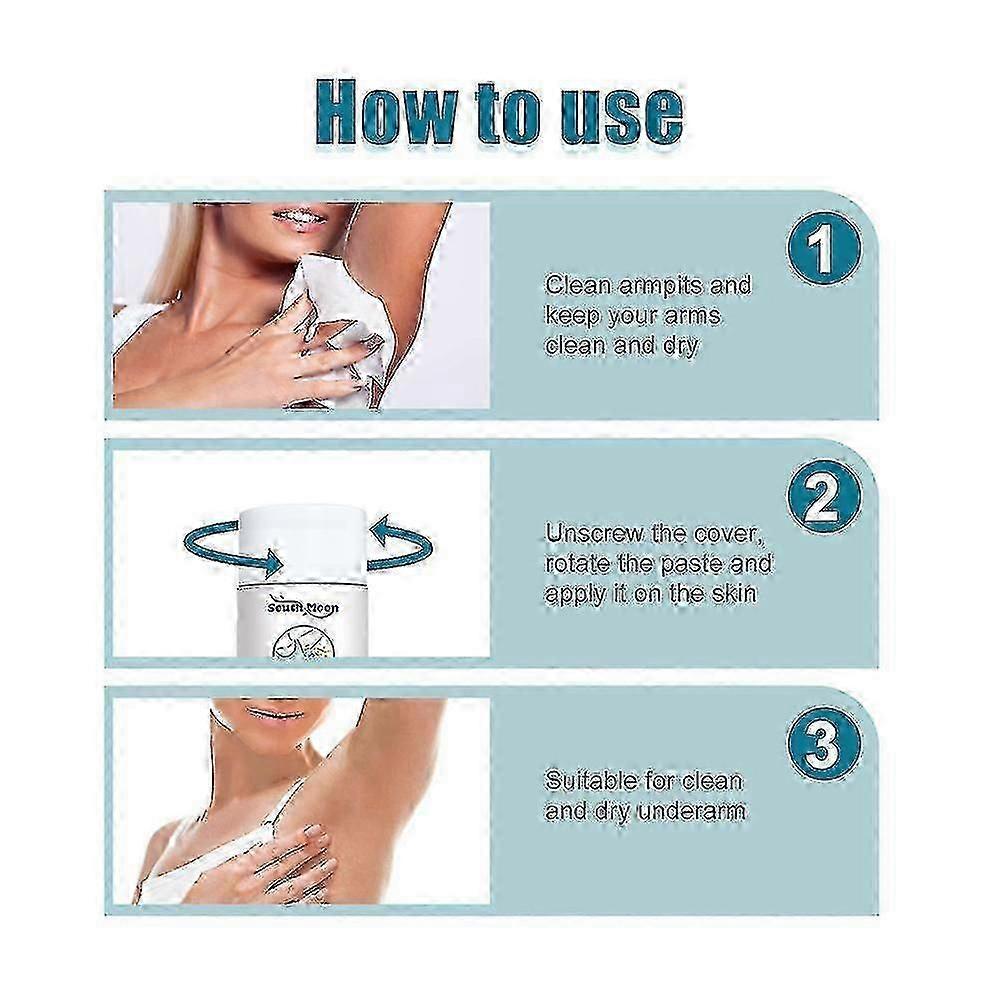 How to use

1

Clean armpits and keep your arms clean and dry

2

South Moon

Unscrew the cover, rotate the paste and apply it on the skin

3

Suitable for clean and dry underarm