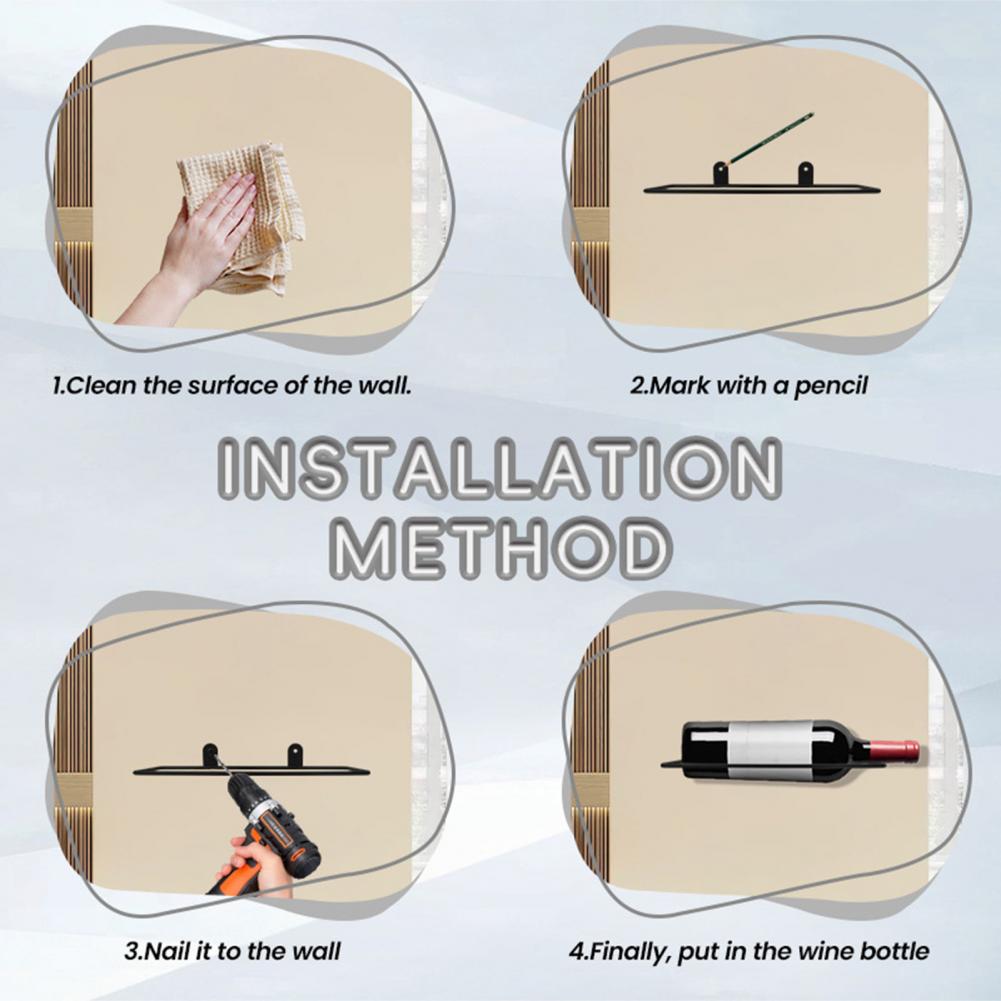 1.Clean the surface of the wall.

2.Mark with a pencil

INSTALLATION METHOD

3.Nail it to the wall

4.Finally, put in the wine bottle