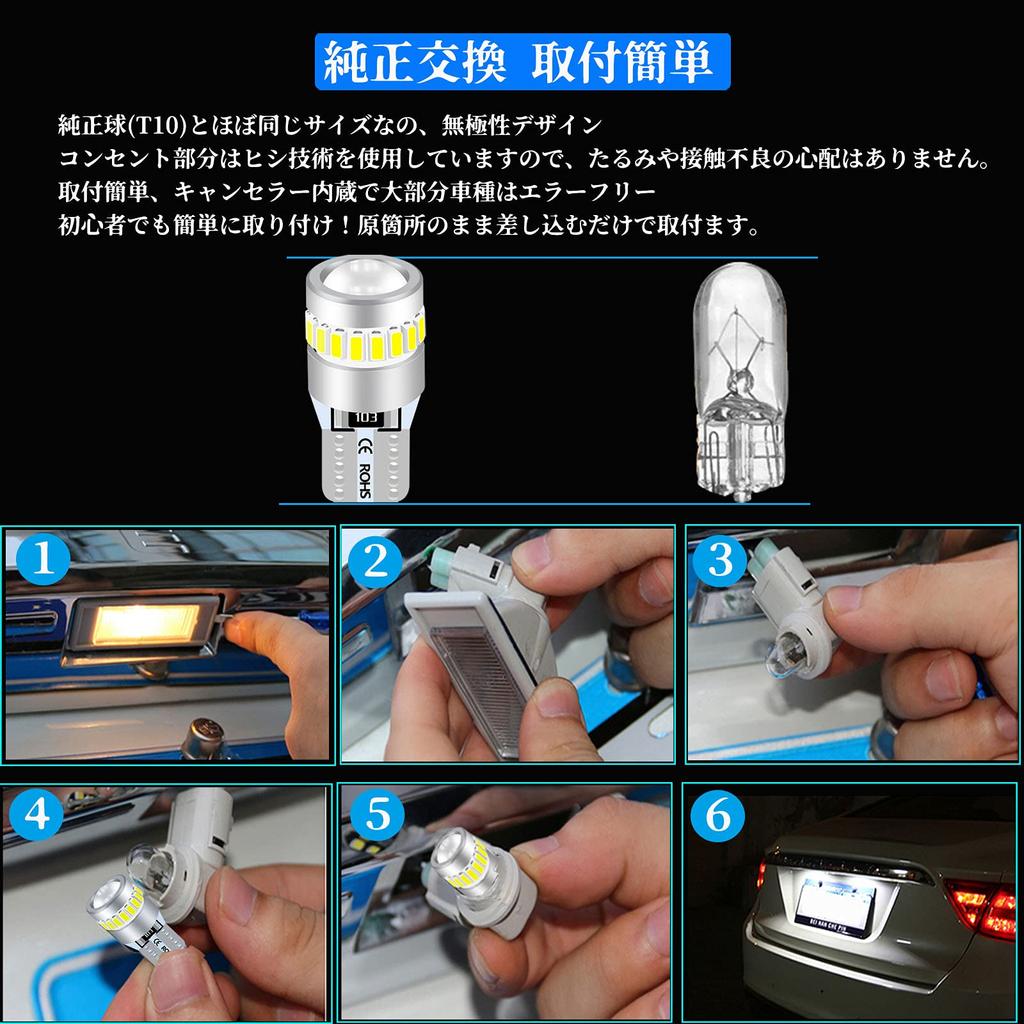 純正交換 取付簡単

純正球(T10)とほぼ同じサイズなの、無極性デザイン
コンセント部分はヒシ技術を使用していますので、たるみや接触不良の心配はありません。
取付簡単、キャンセラー内蔵で大部分車種はエラーフリー
初心者でも簡単に取り付け！原箇所のまま差し込むだけで取付ます。

103
CE ROHS

1
2
3
4
5
6