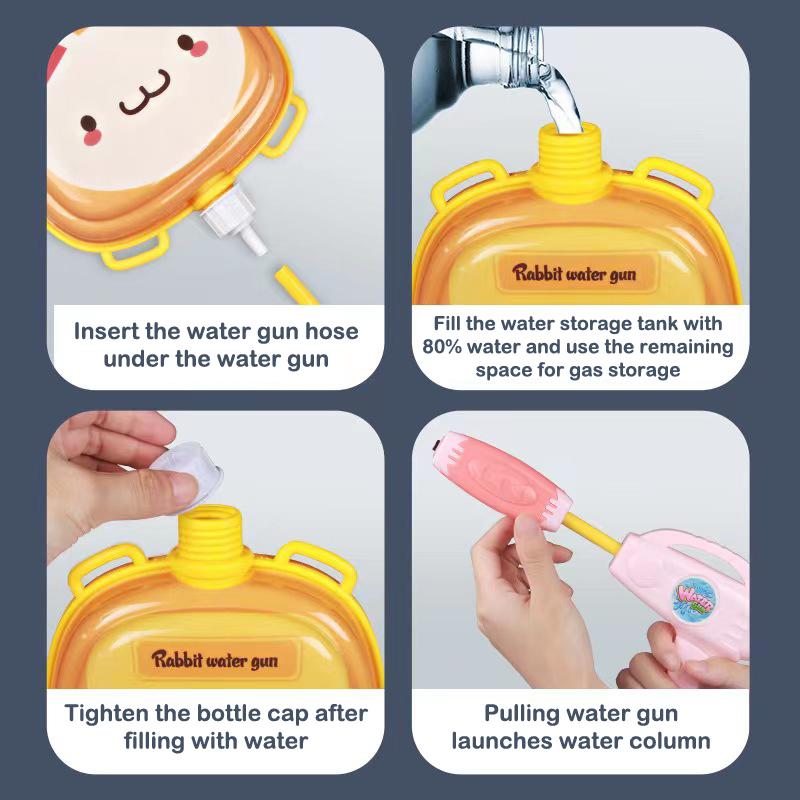 Insert the water gun hose under the water gun

Rabbit water gun

Fill the water storage tank with 80% water and use the remaining space for gas storage

Rabbit water gun

Tighten the bottle cap after filling with water

WATER

Pulling water gun launches water column