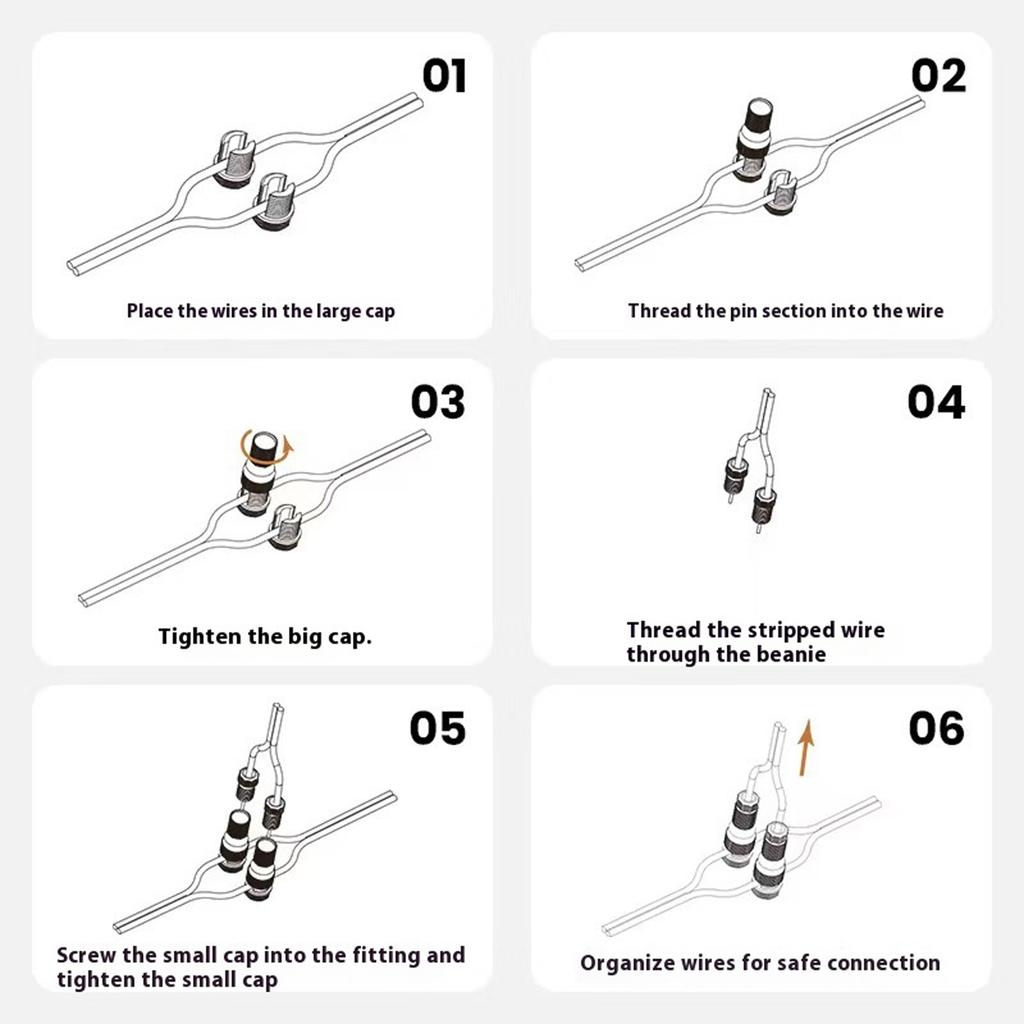 01

Place the wires in the large cap

02

Thread the pin section into the wire

03

Tighten the big cap.

04

Thread the stripped wire through the beanie

05

Screw the small cap into the fitting and tighten the small cap

06

Organize wires for safe connection