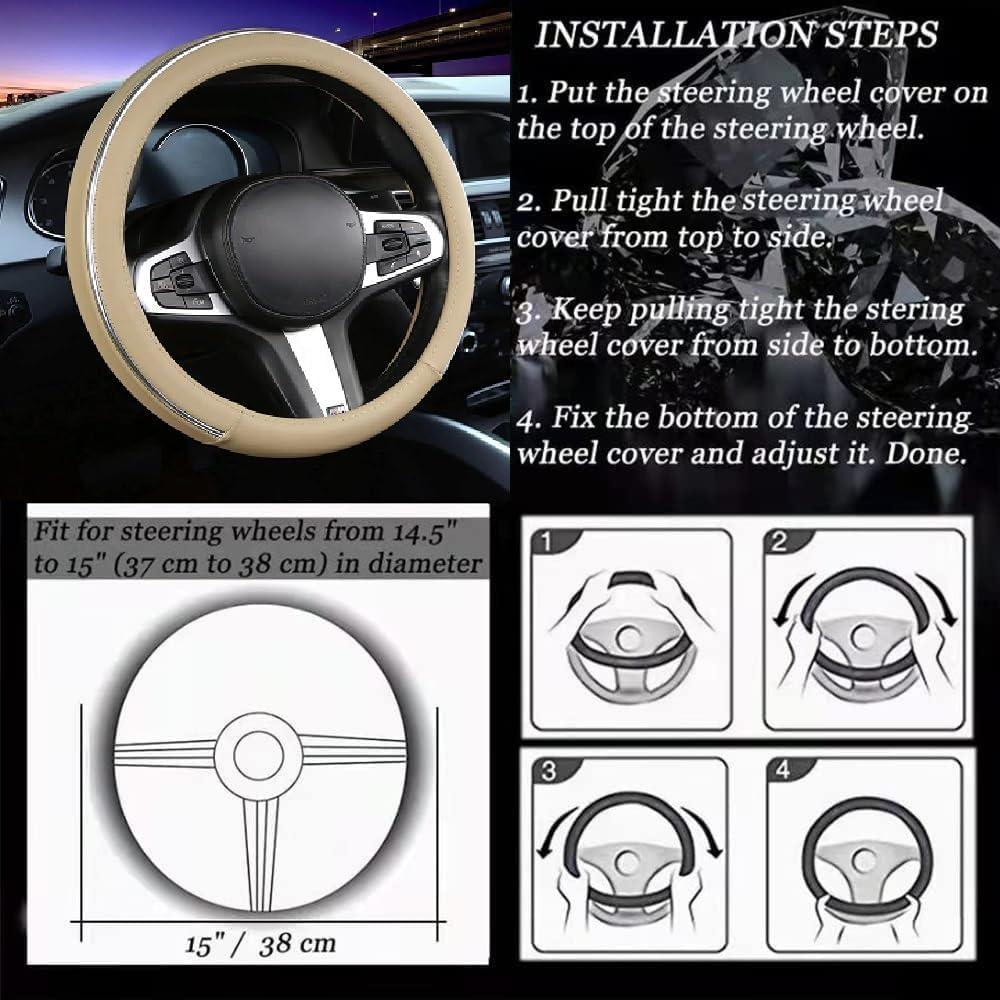 INSTALLATION STEPS

1. Put the steering wheel cover on the top of the steering wheel.

2. Pull tight the steering wheel cover from top to side.

3. Keep pulling tight the stering wheel cover from side to bottom.

4. Fix the bottom of the steering wheel cover and adjust it. Done.

Fit for steering wheels from 14.5" to 15" (37 cm to 38 cm) in diameter

15" / 38 cm

1

2

3

4