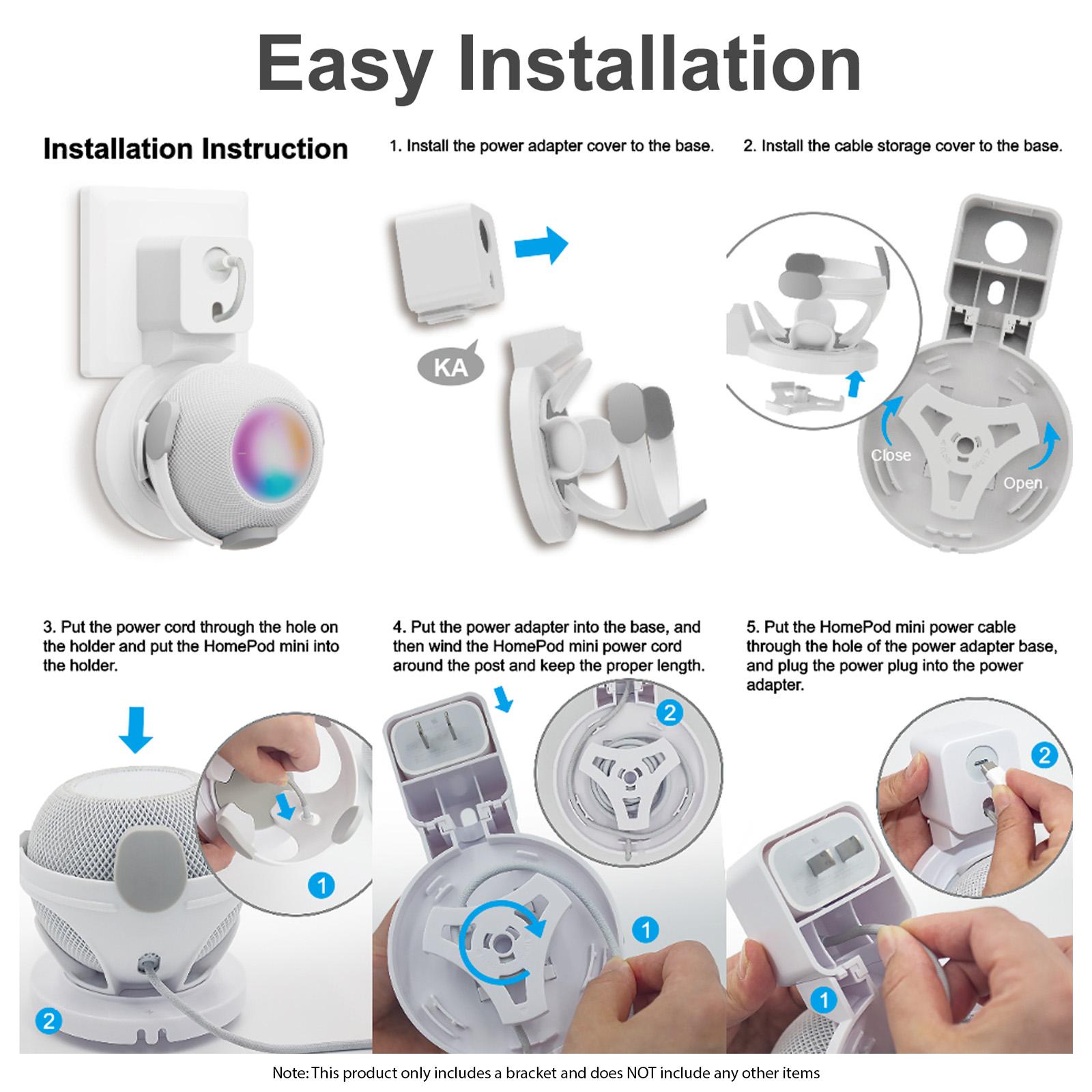 Easy Installation

Installation Instruction

1. Install the power adapter cover to the base.

KA

2. Install the cable storage cover to the base.

Close

Open

3. Put the power cord through the hole on the holder and put the HomePod mini into the holder.

1

2

4. Put the power adapter into the base, and then wind the HomePod mini power cord around the post and keep the proper length.

2

1

5. Put the HomePod mini power cable through the hole of the power adapter base, and plug the power plug into the power adapter.

2

1

Note: This product only includes a bracket and does NOT include any other items