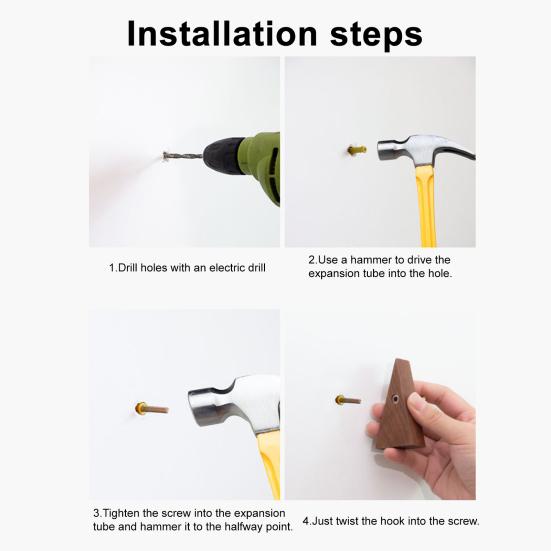 Installation steps

1.Drill holes with an electric drill

2.Use a hammer to drive the expansion tube into the hole.

3.Tighten the screw into the expansion tube and hammer it to the halfway point.

4.Just twist the hook into the screw.