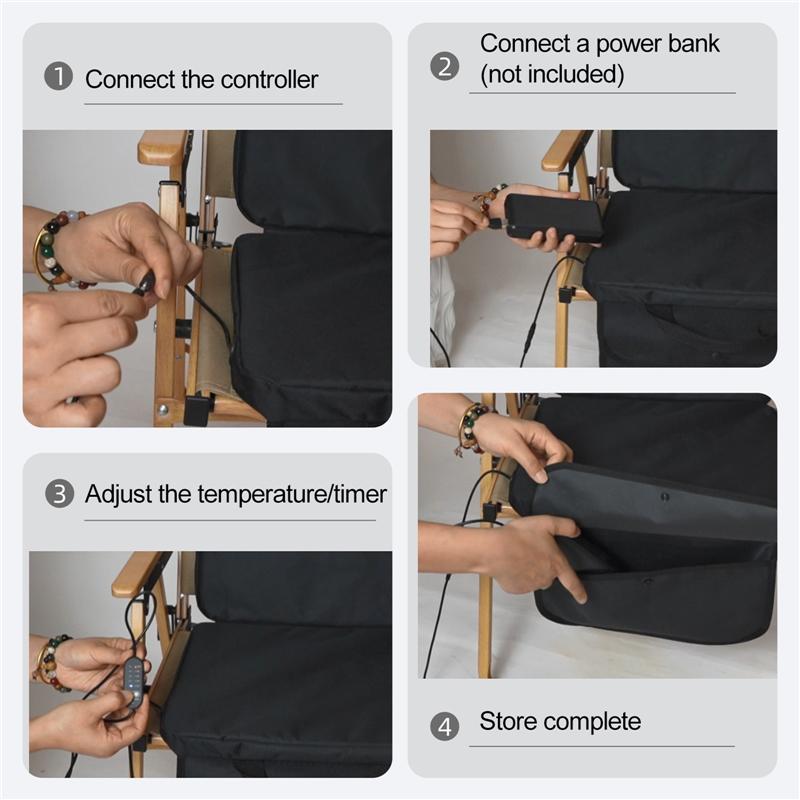 1 Connect the controller

2 Connect a power bank (not included)

3 Adjust the temperature/timer

4 Store complete