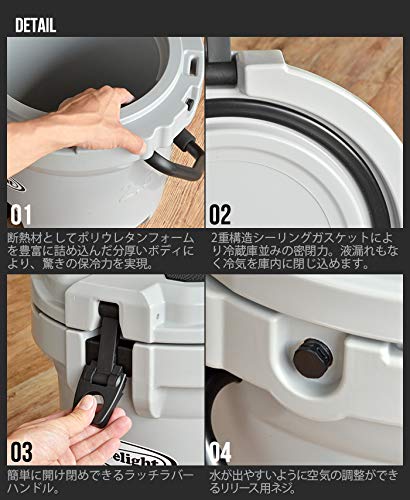 DETAIL

01

断熱材としてポリウレタンフォームを豊富に詰め込んだ分厚いボディにより、驚きの保冷力を実現。

02

2重構造シーリングガスケットにより冷蔵庫並みの密閉力。液漏れもなく冷気を庫内に閉じ込めます。

03

elight

簡単に開け閉めできるラッチラバーハンドル。

04

水が出やすいように空気の調整ができるリリース用ネジ。